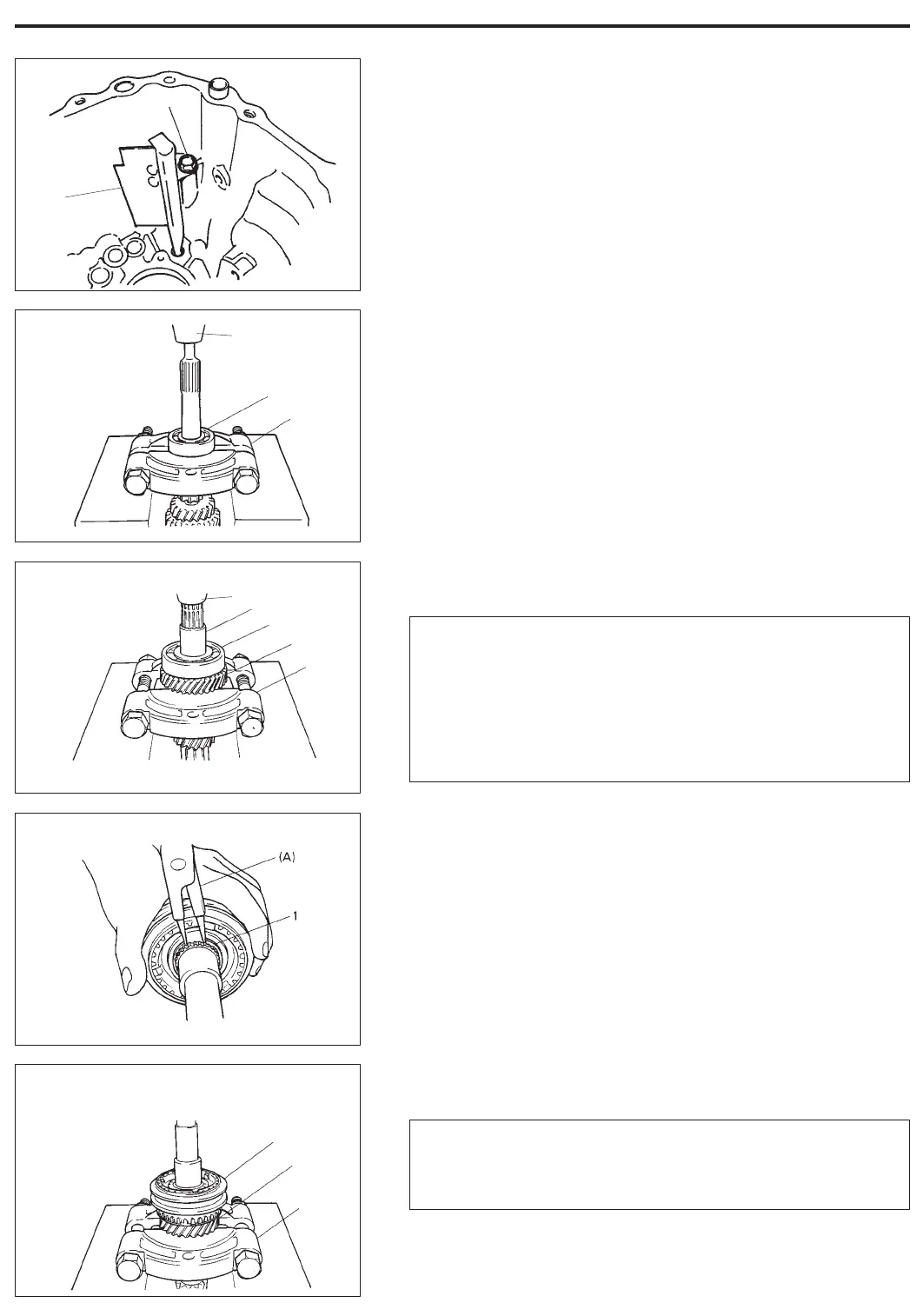 (A)

1