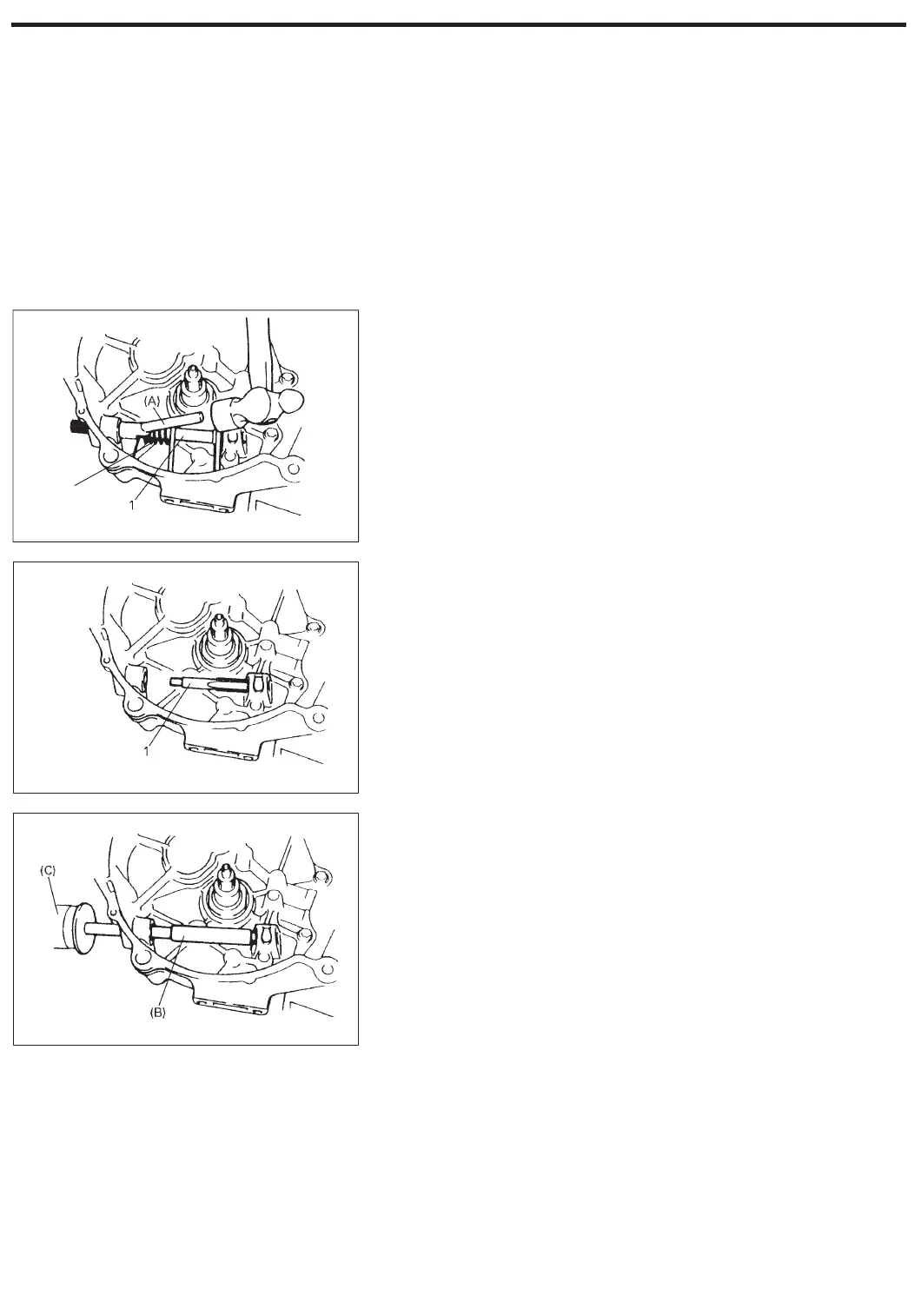 (A)
1

1

(C)
(B)