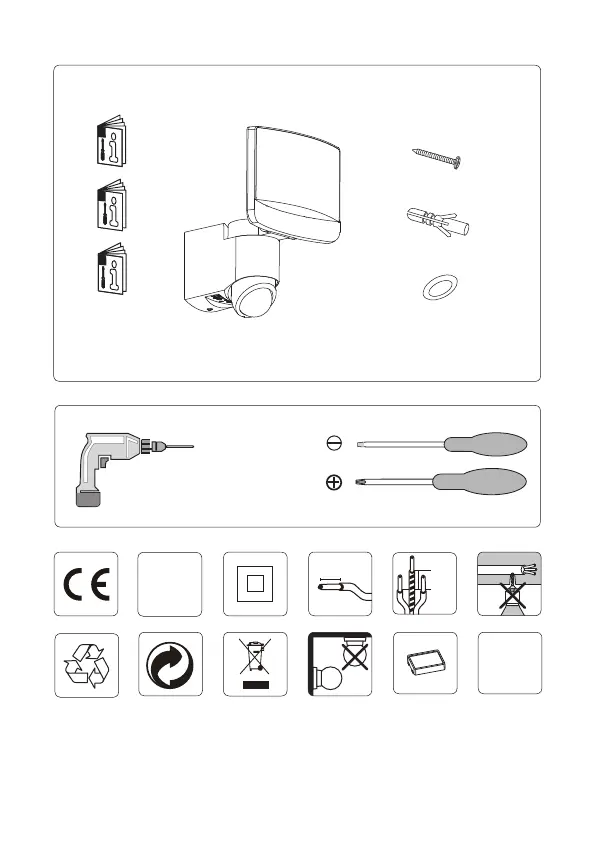 CE