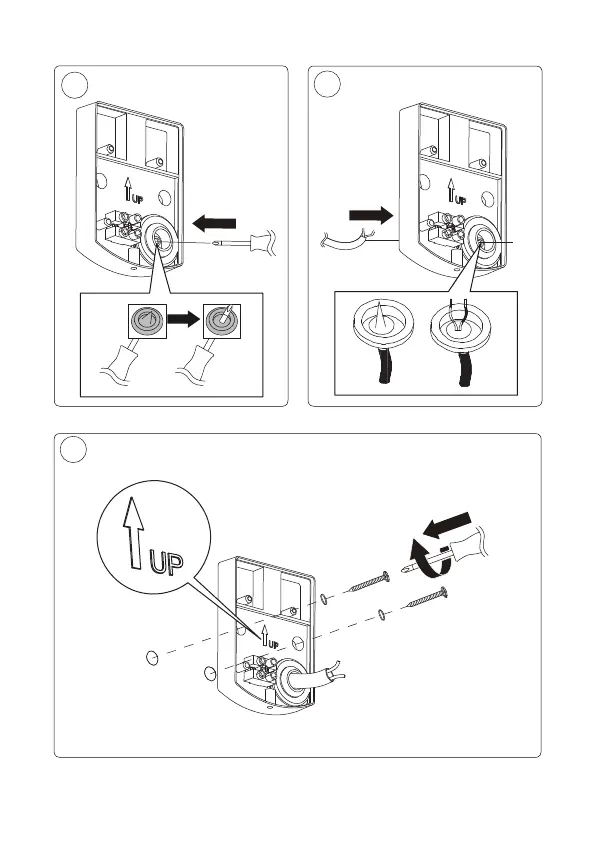 UP

UP

UP

UP