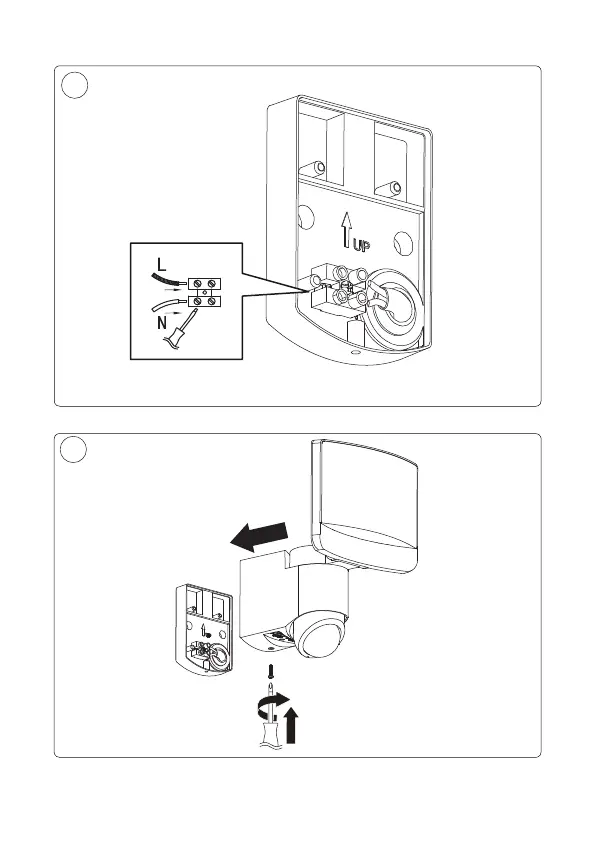 UP

L

N