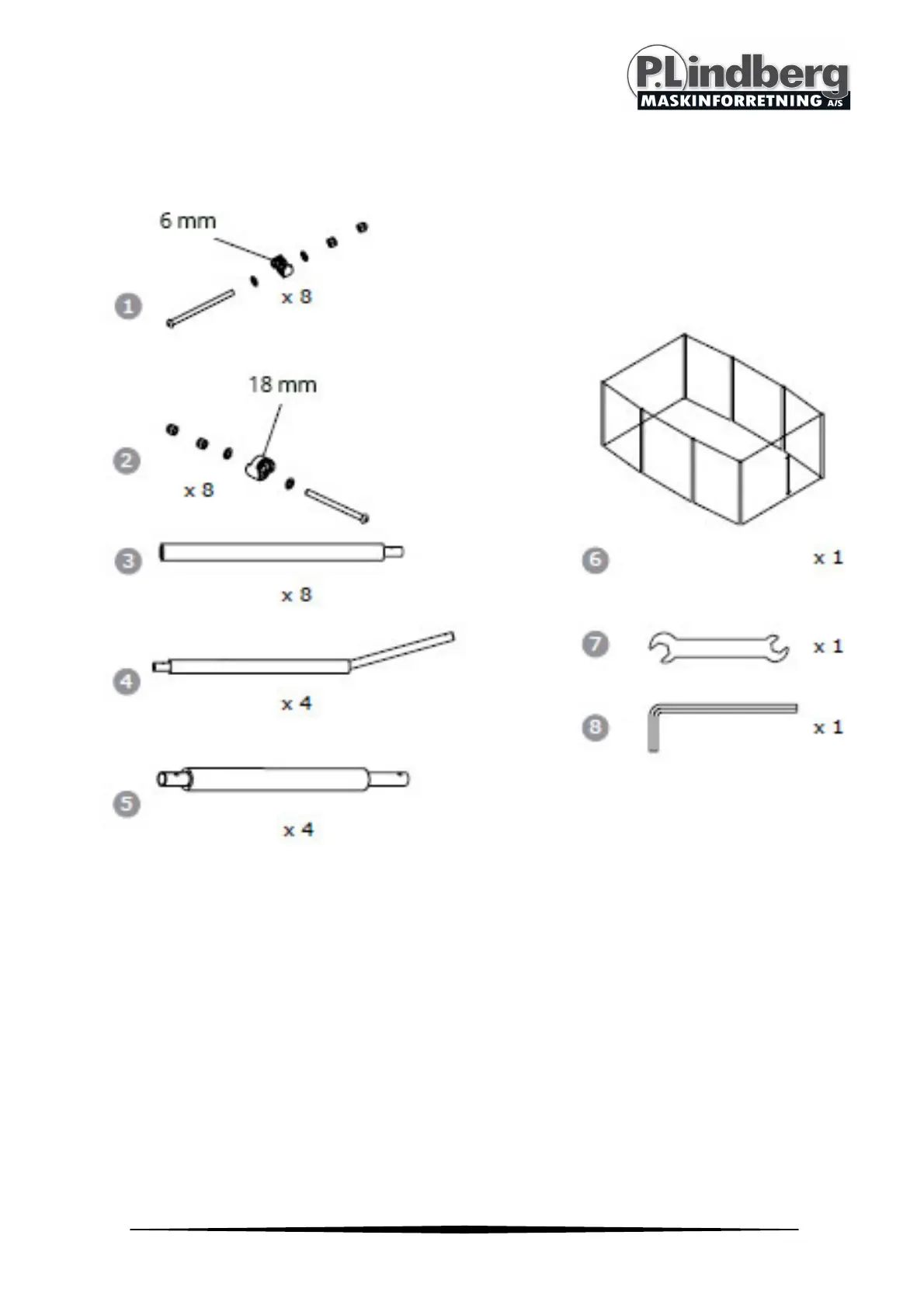 P.Lindberg
MASKINFORRETNING A/S

6 mm
1
x 8

18 mm
2
x 8

3
x 8

4
x 4

5
x 4

6
x 1

7
x 1

8
x 1