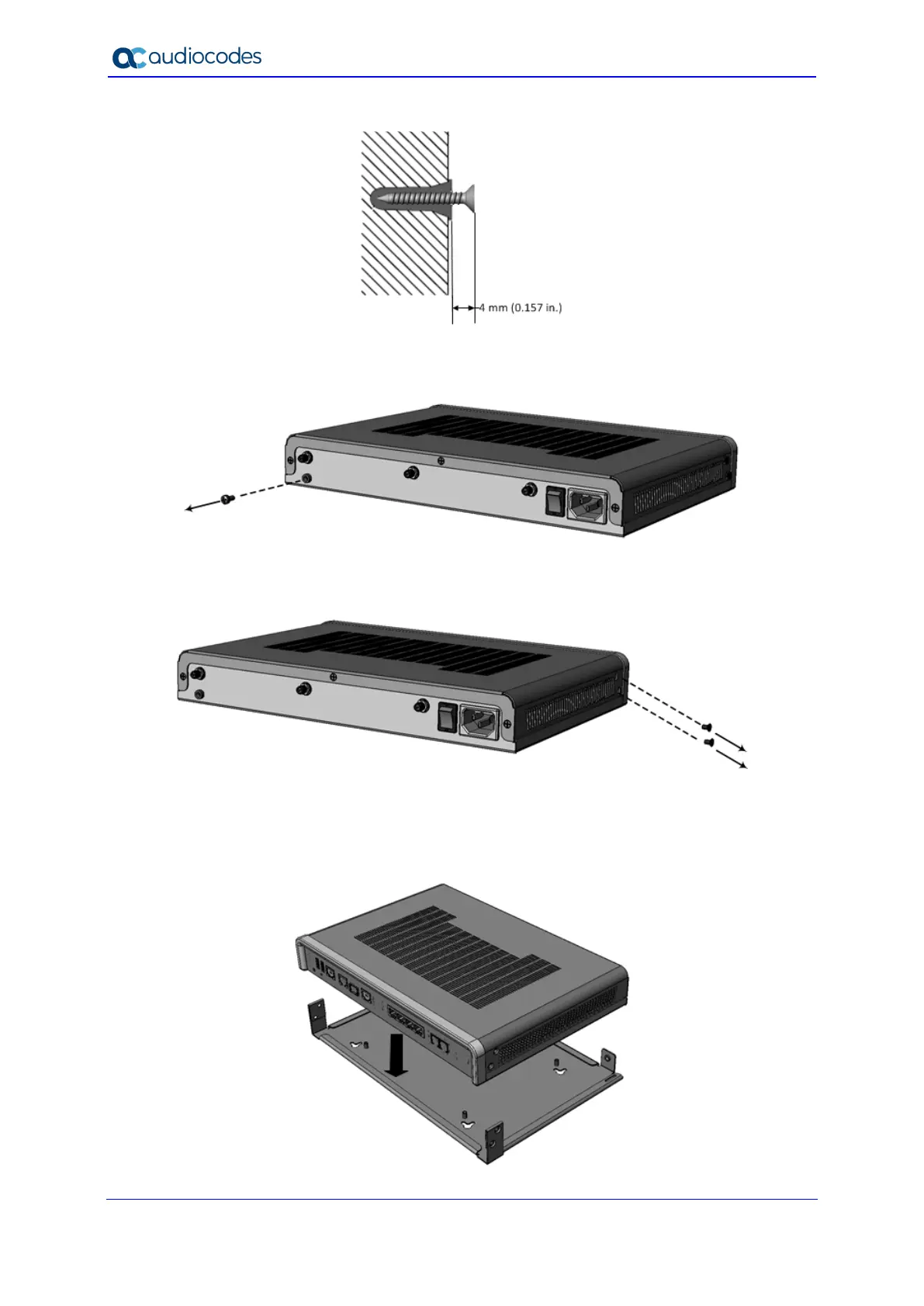 audiocodes

4 mm (0.157 in.)