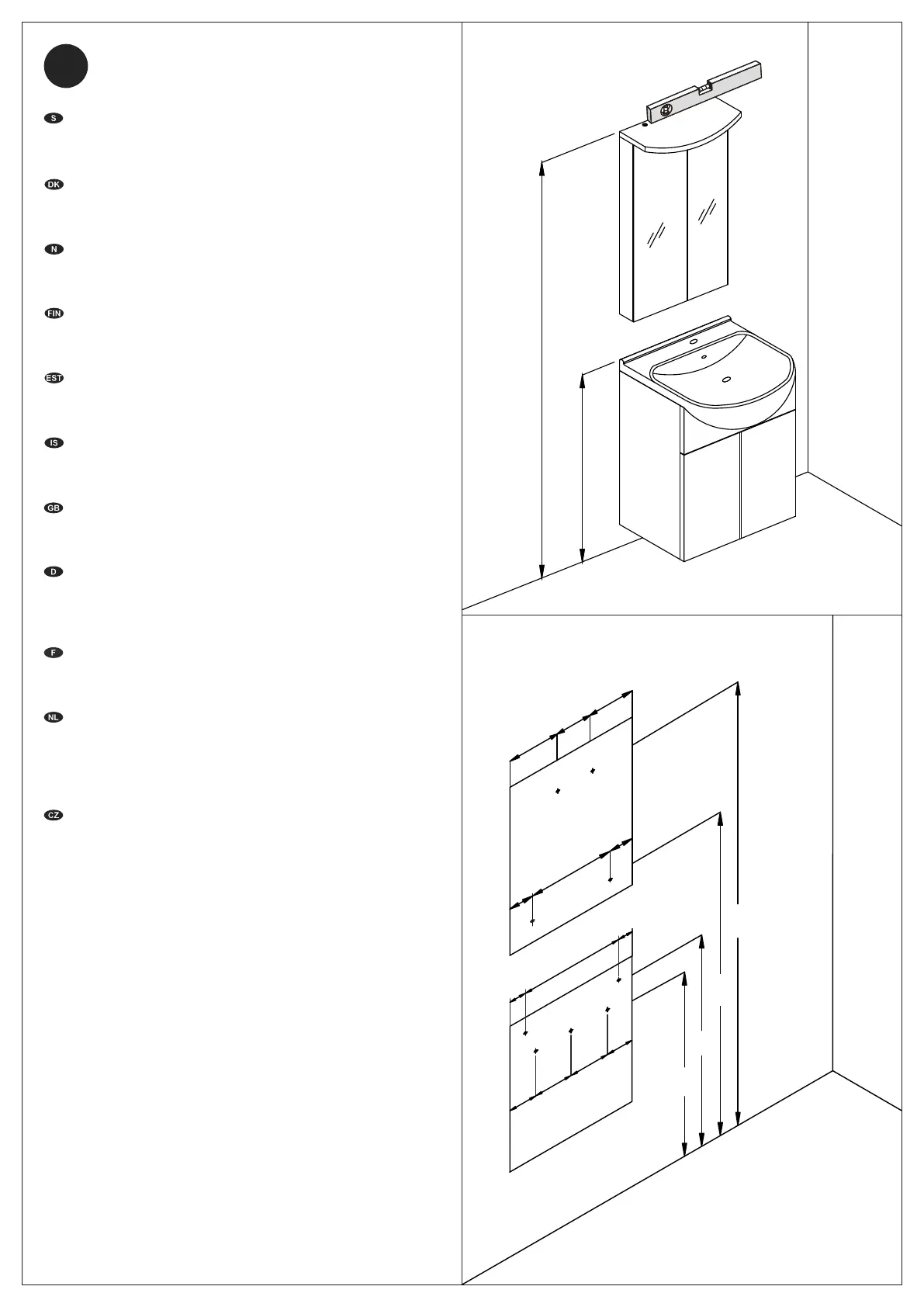 S

DK

N

FIN

EST

IS

GB

D

F

NL

CZ