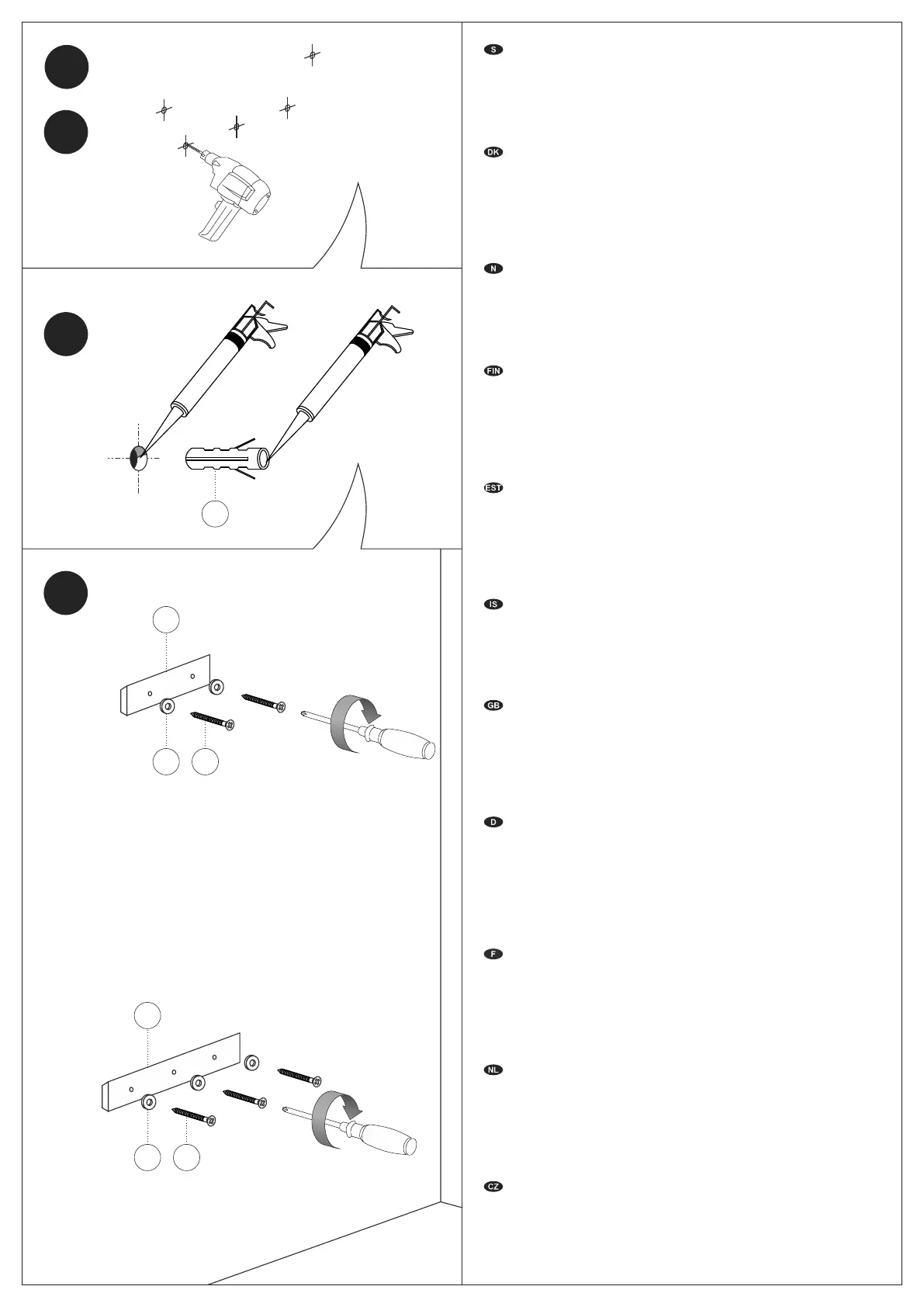 S

DK

N

FIN

EST

IS

GB

D

F

NL

CZ