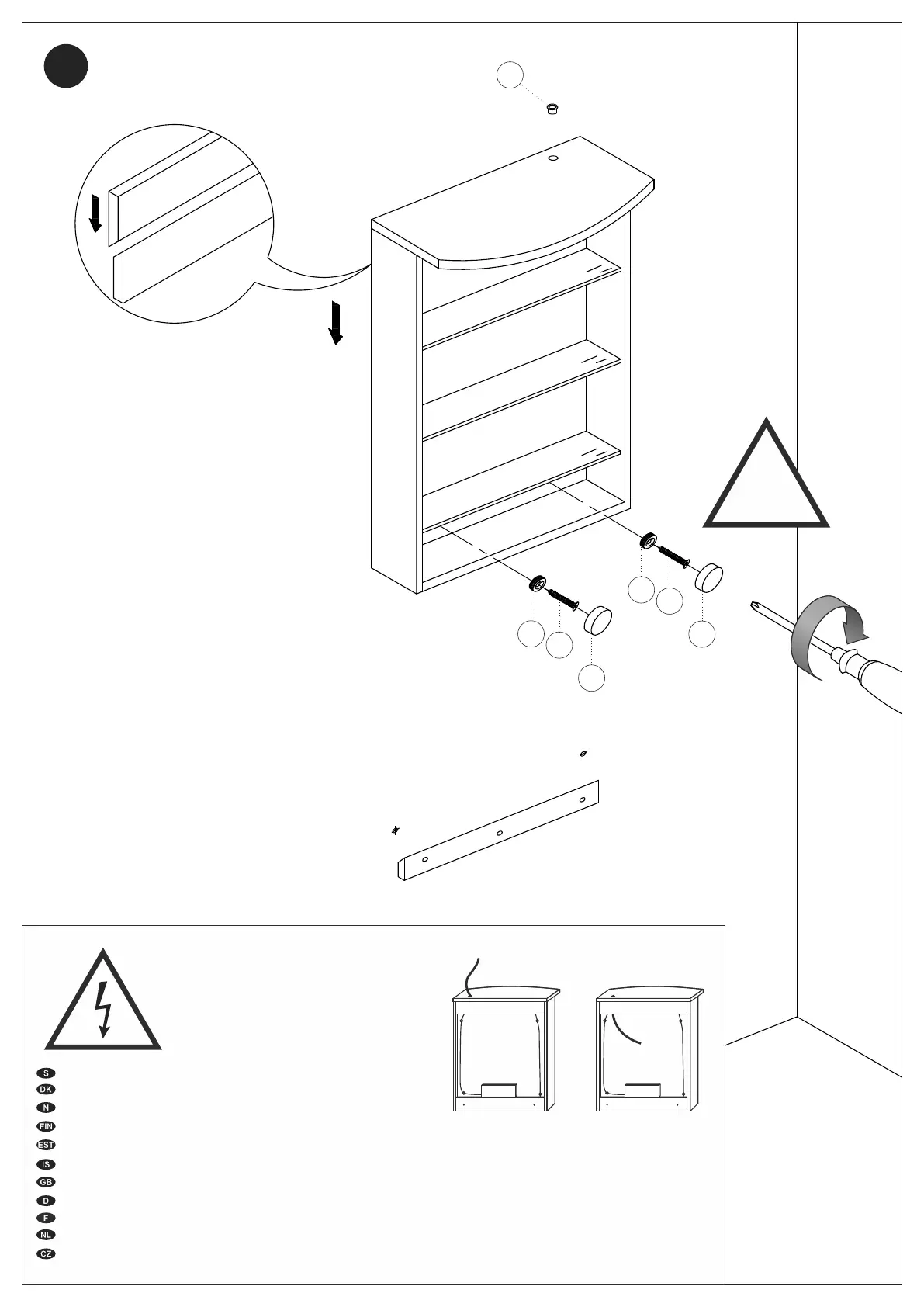 S
DK
N
FIN
EST
IS
GB
D
F
NL
CZ