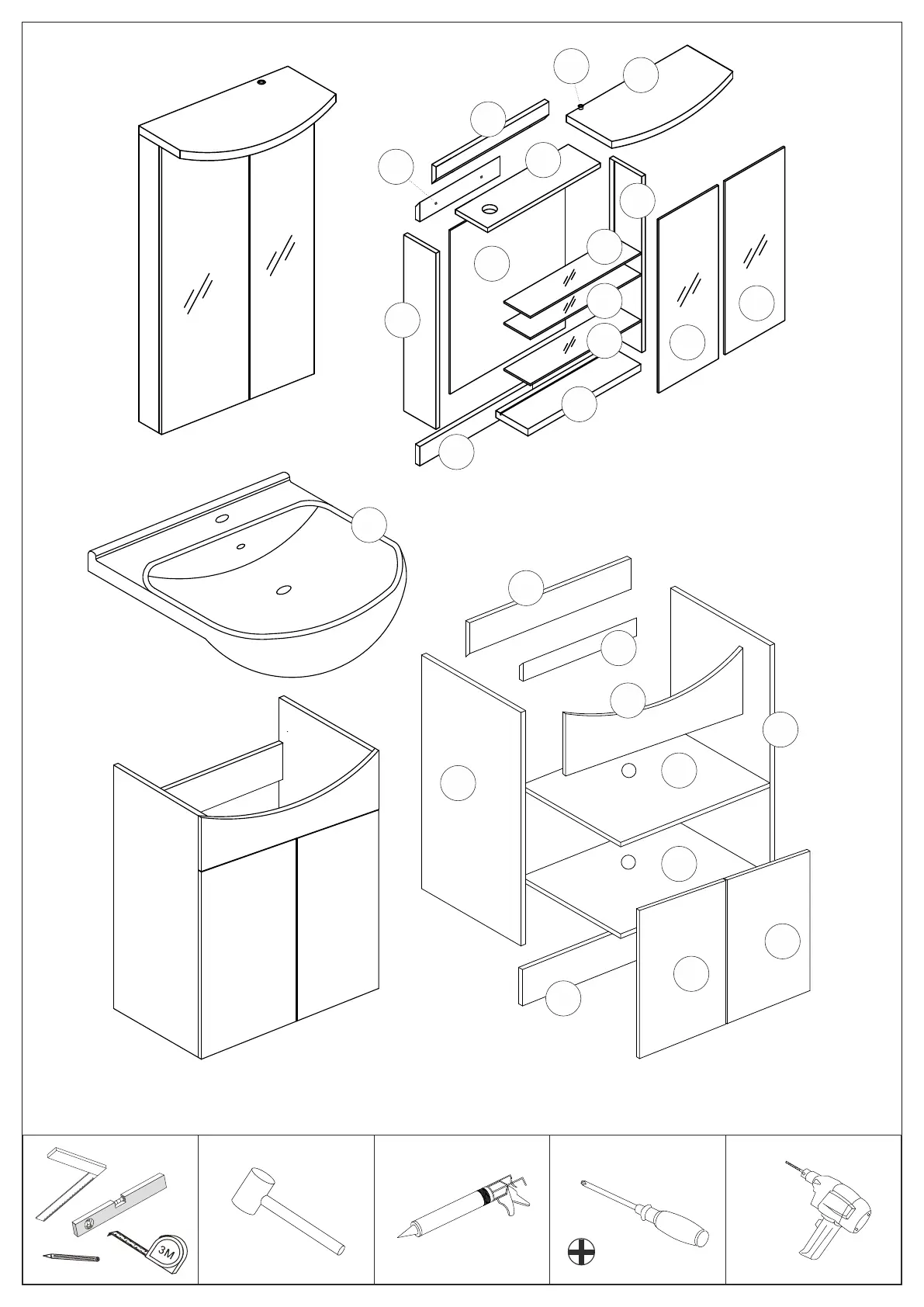 3M