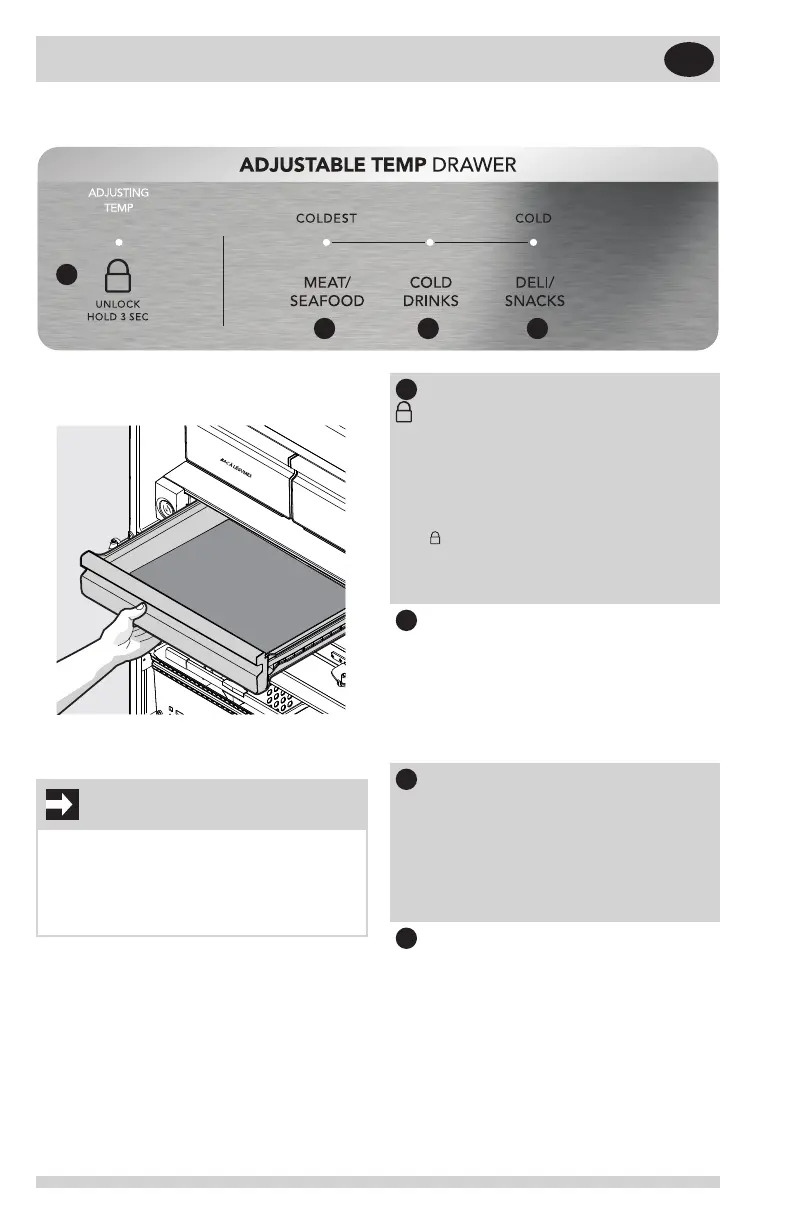 ADJUSTABLE TEMP DRAWER

ADJUSTING TEMP

UNLOCK
HOLD 3 SEC

COLDEST

COLD

MEAT/
SEAFOOD

COLD
DRINKS

DELI/
SNACKS