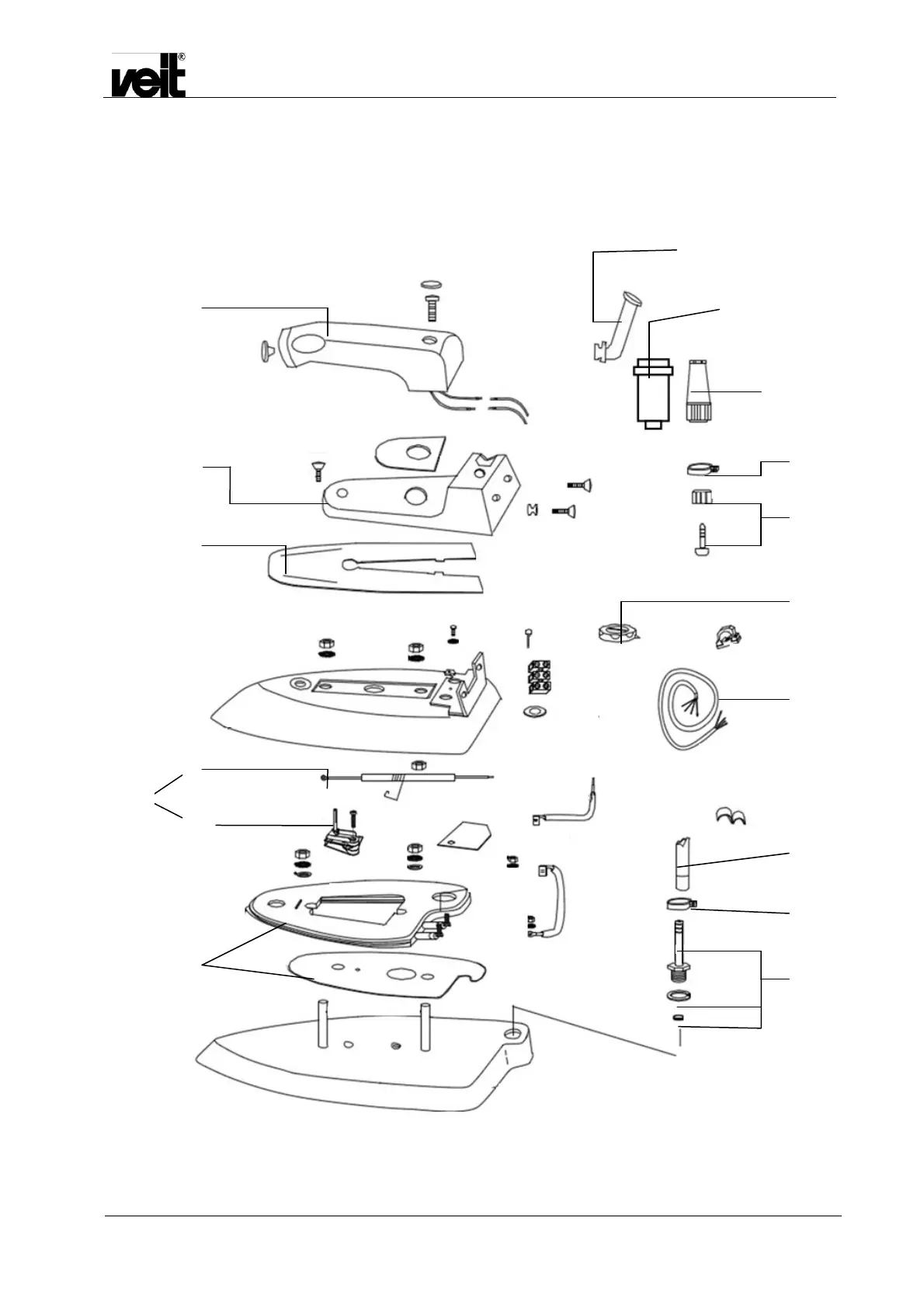 veit®