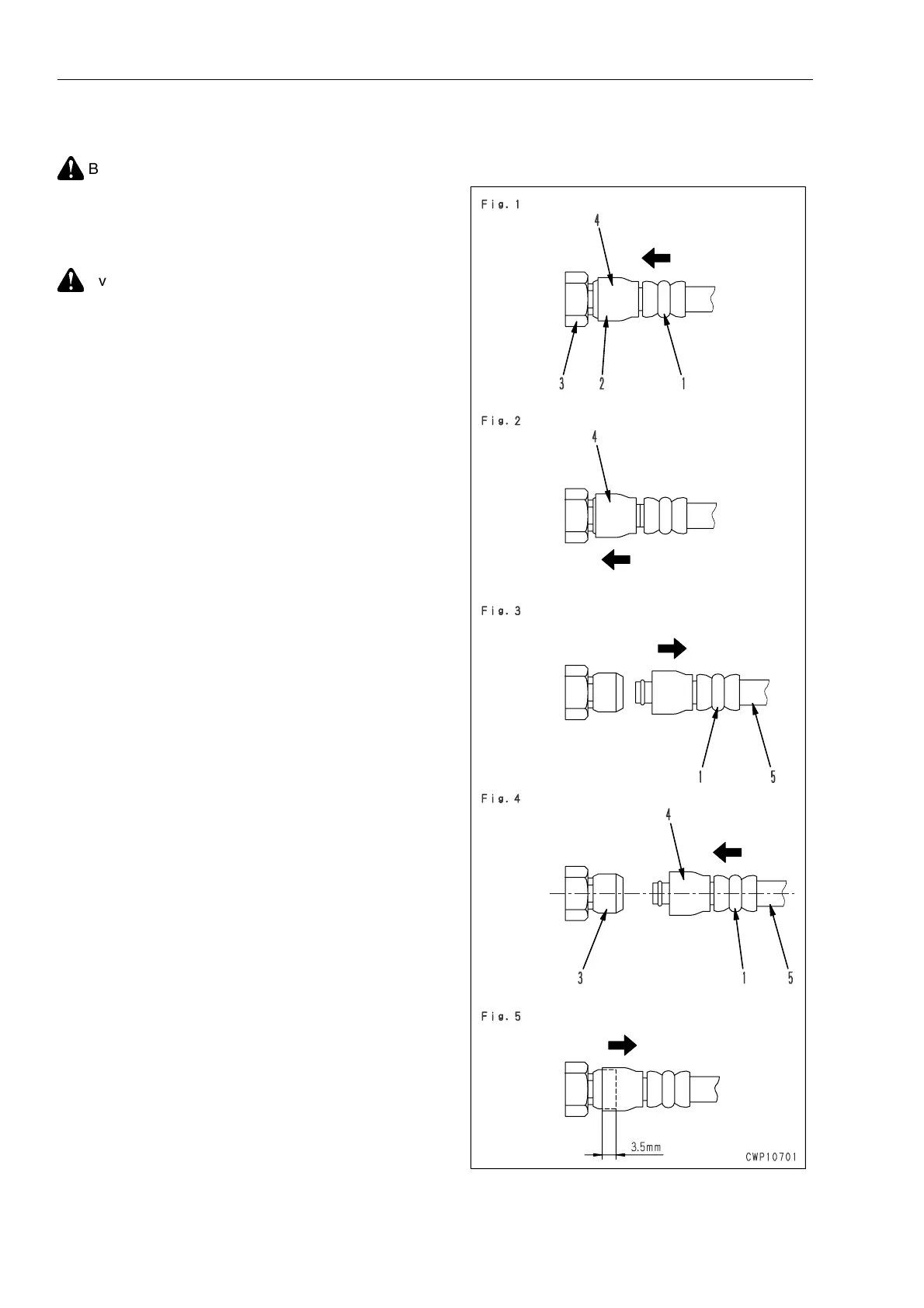 B

v

Fig. 1

4

3 2 1

Fig. 2

4

Fig. 3

1 5

Fig. 4

4

3 1 5

Fig. 5

3.5mm

CWP10701