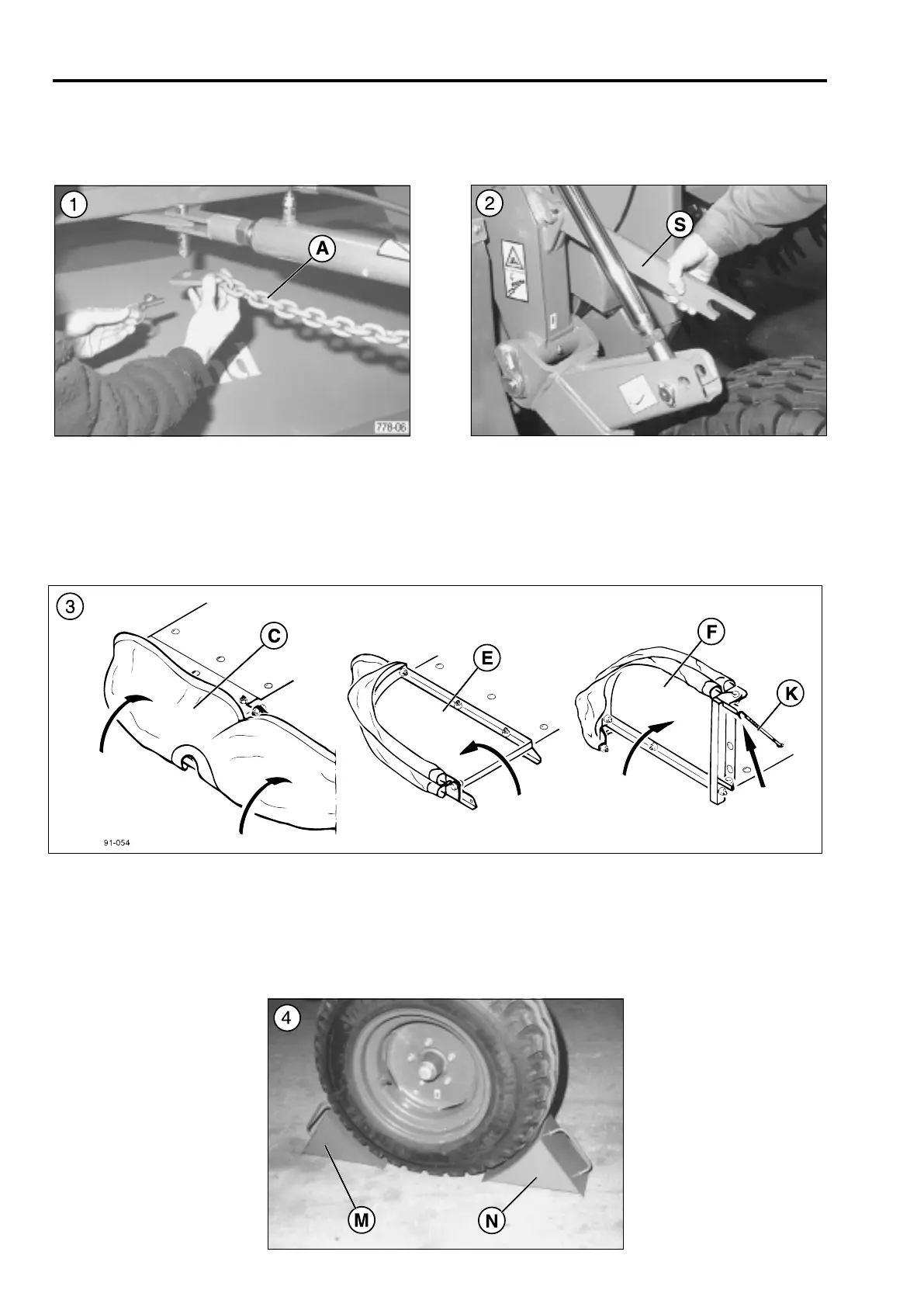 1

A

778-06

2

S

3

C

E

F

K

91-054

4

M

N