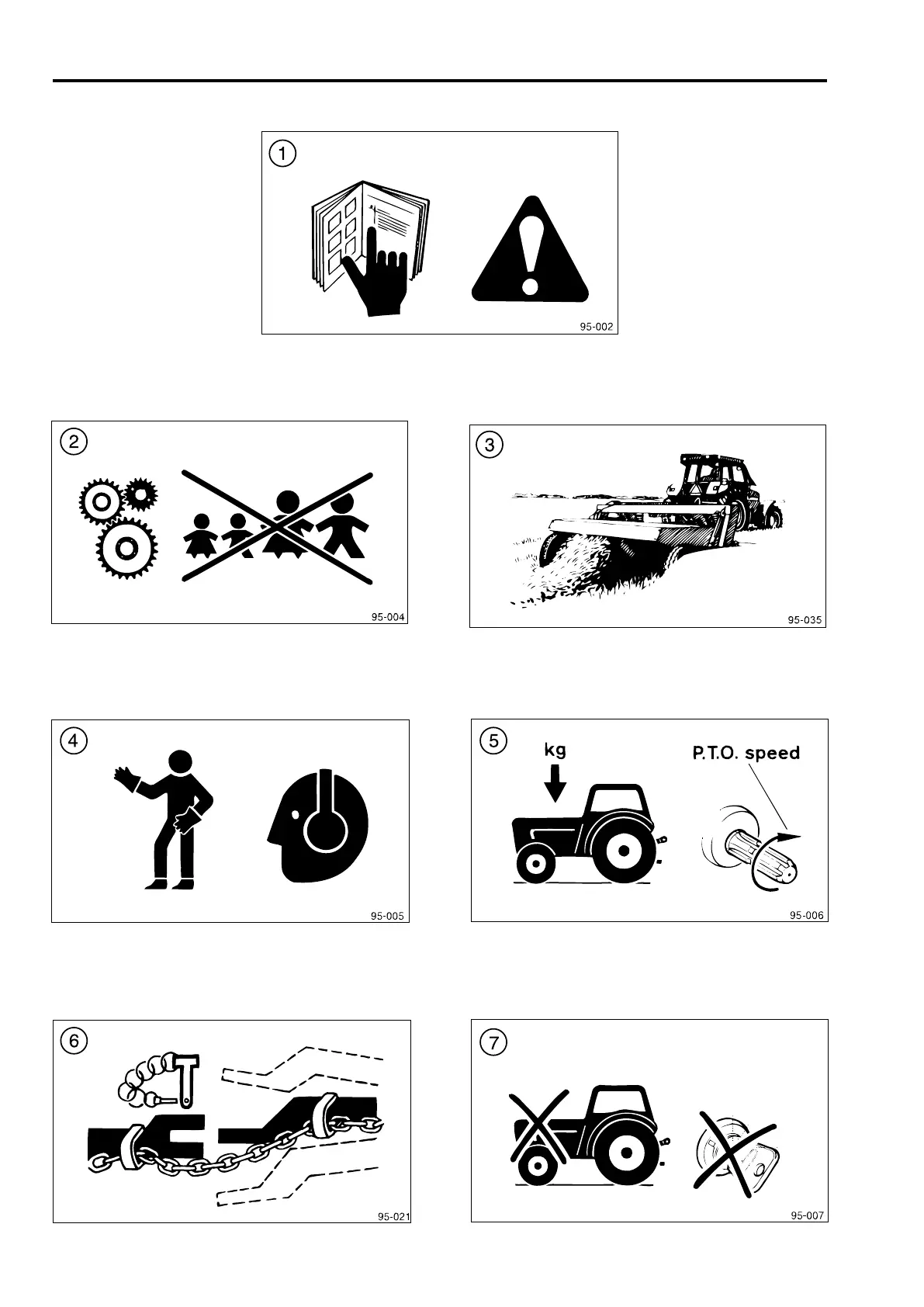 1

95-002

2

95-004

3

95-035

4

95-005

5

kg

P.T.O. speed

95-006

6

95-021

7

95-007