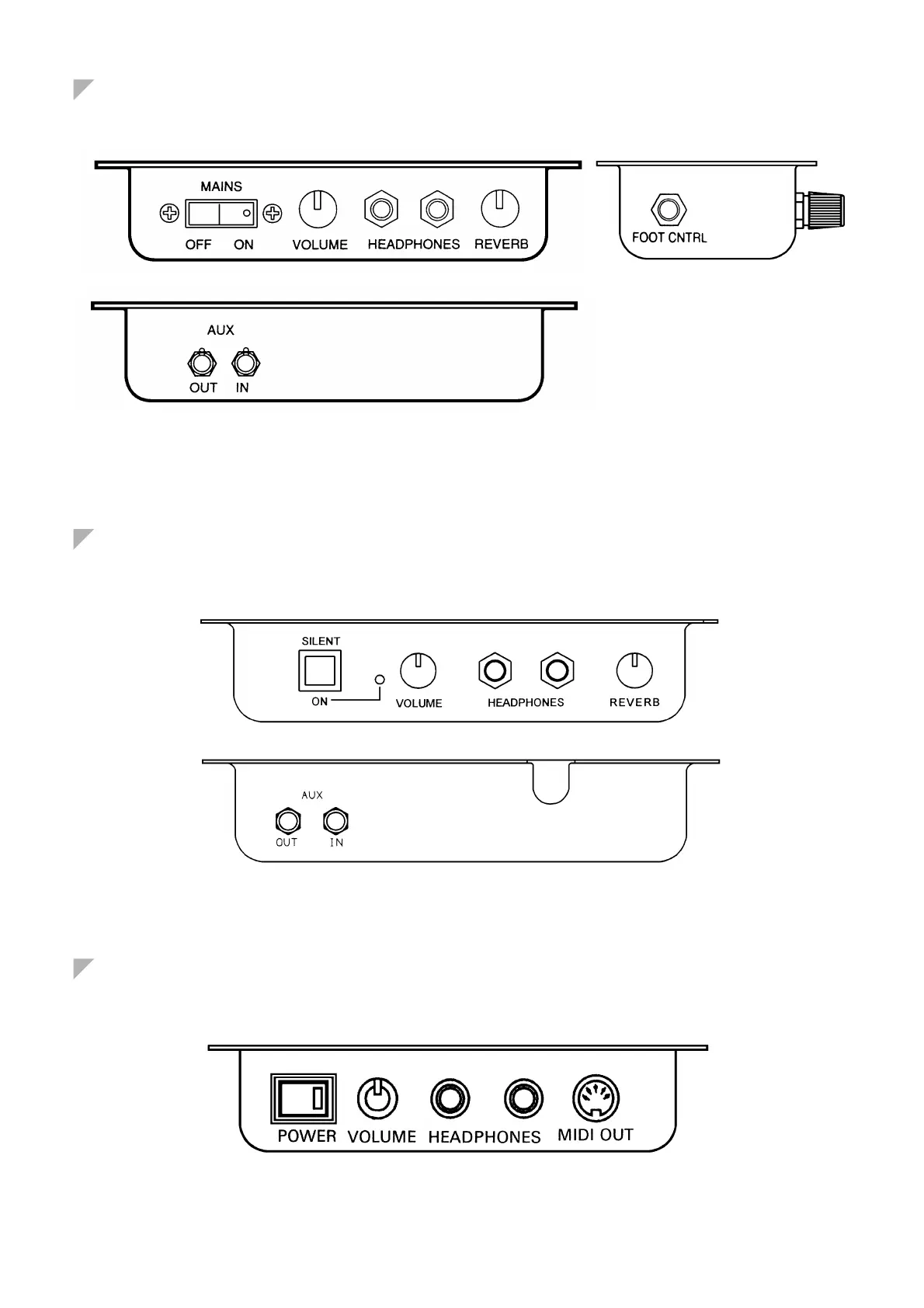 MAINS

OFF ON VOLUME HEADPHONES REVERB

FOOT CNTRL

AUX

OUT IN

SILENT

ON VOLUME HEADPHONES REVERB

AUX

OUT IN

POWER VOLUME HEADPHONES MIDI OUT