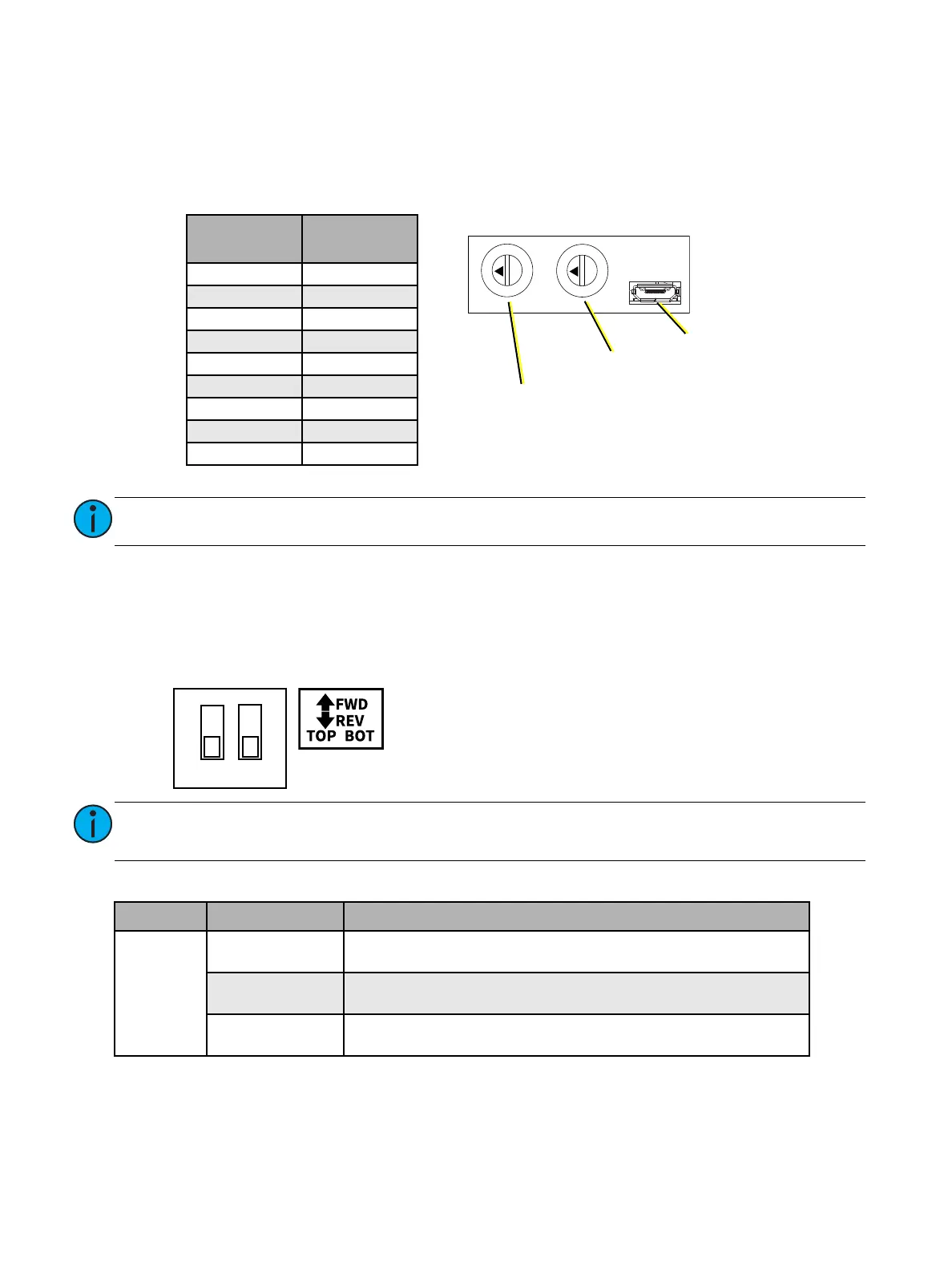 FWD
REV
TOP BOT