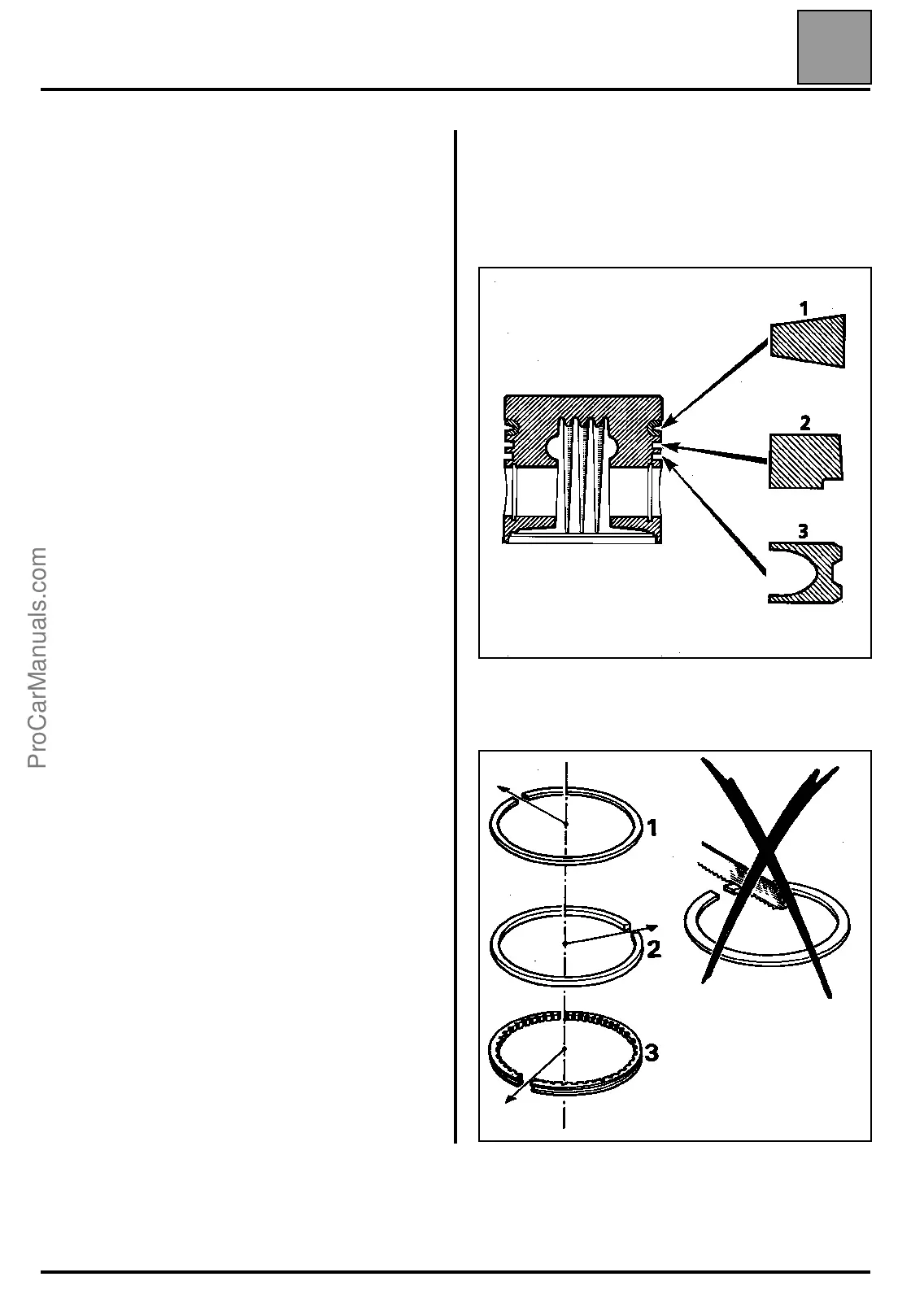 ProCarManuals.com

1

2

3

1

2

3