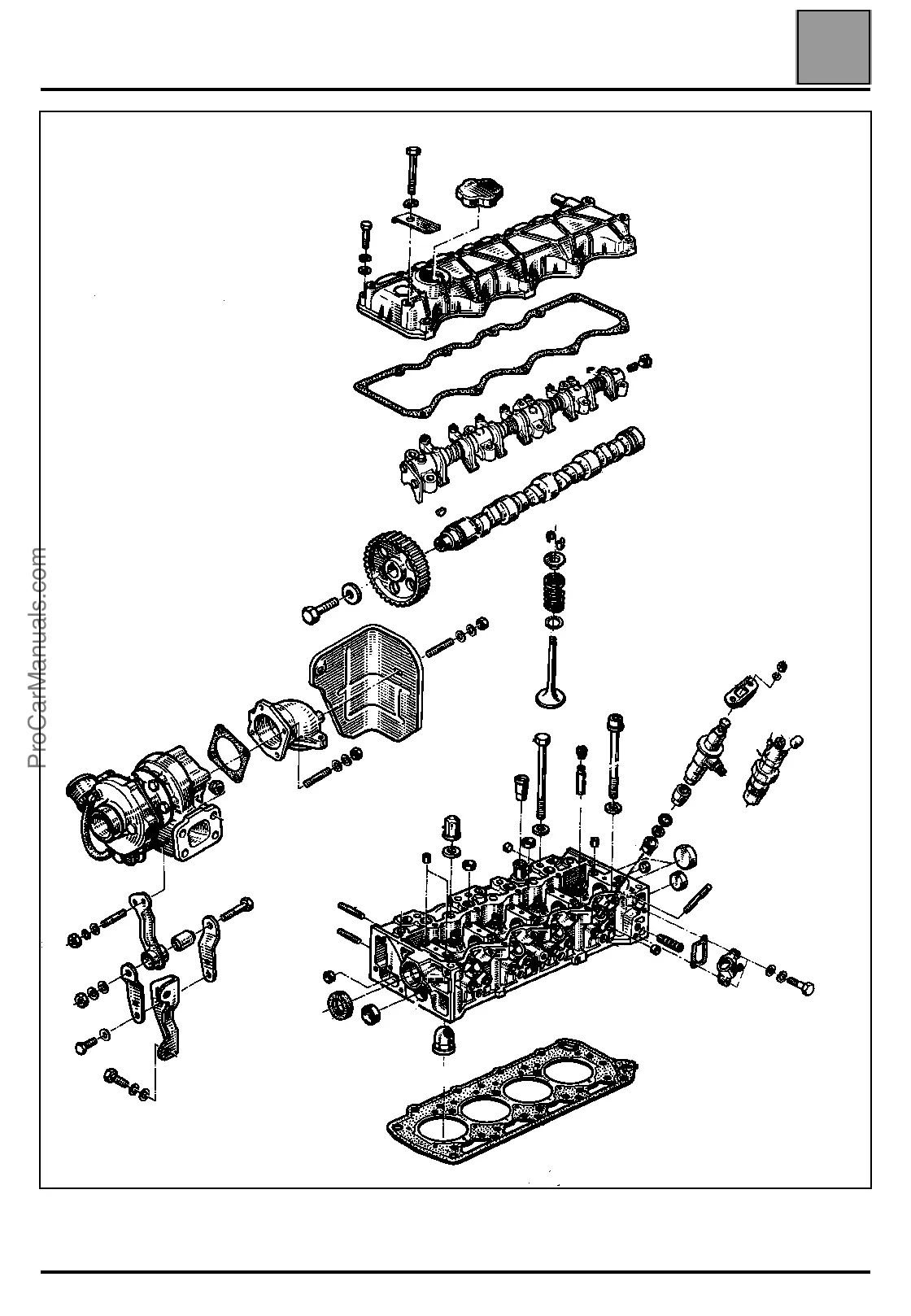 ProCarManuals.com