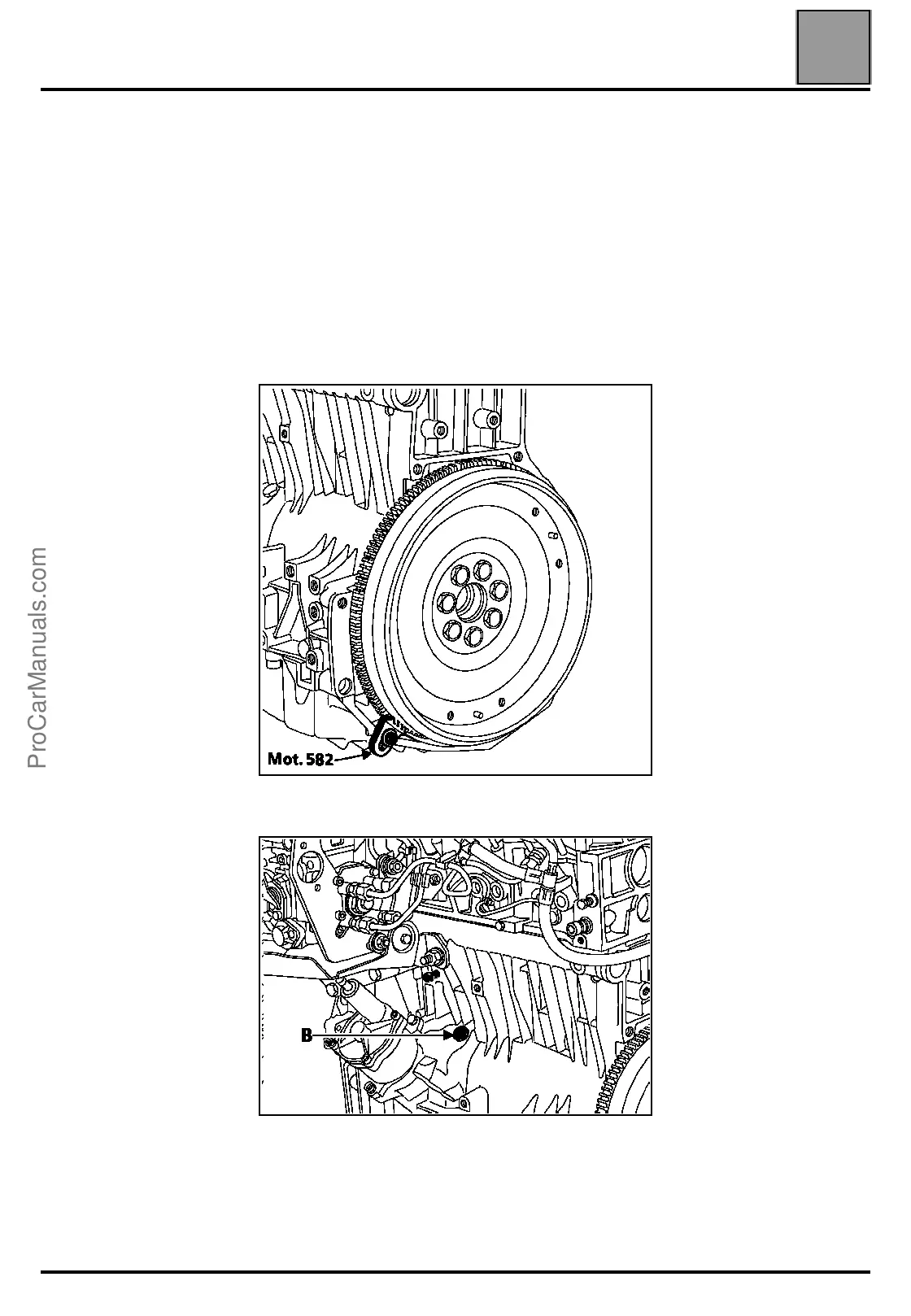 ProCarManuals.com

Mot. 582

B