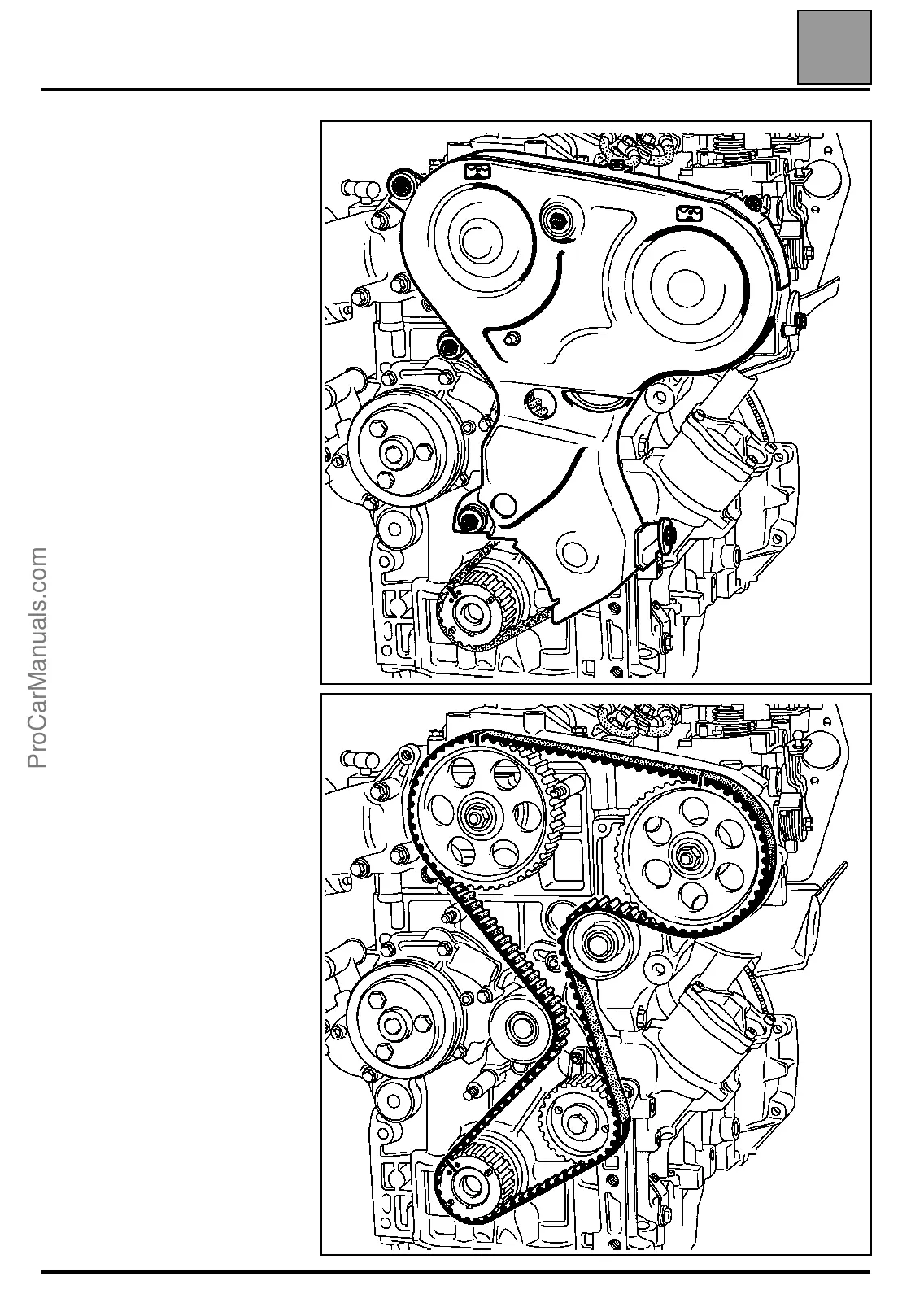 ProCarManuals.com