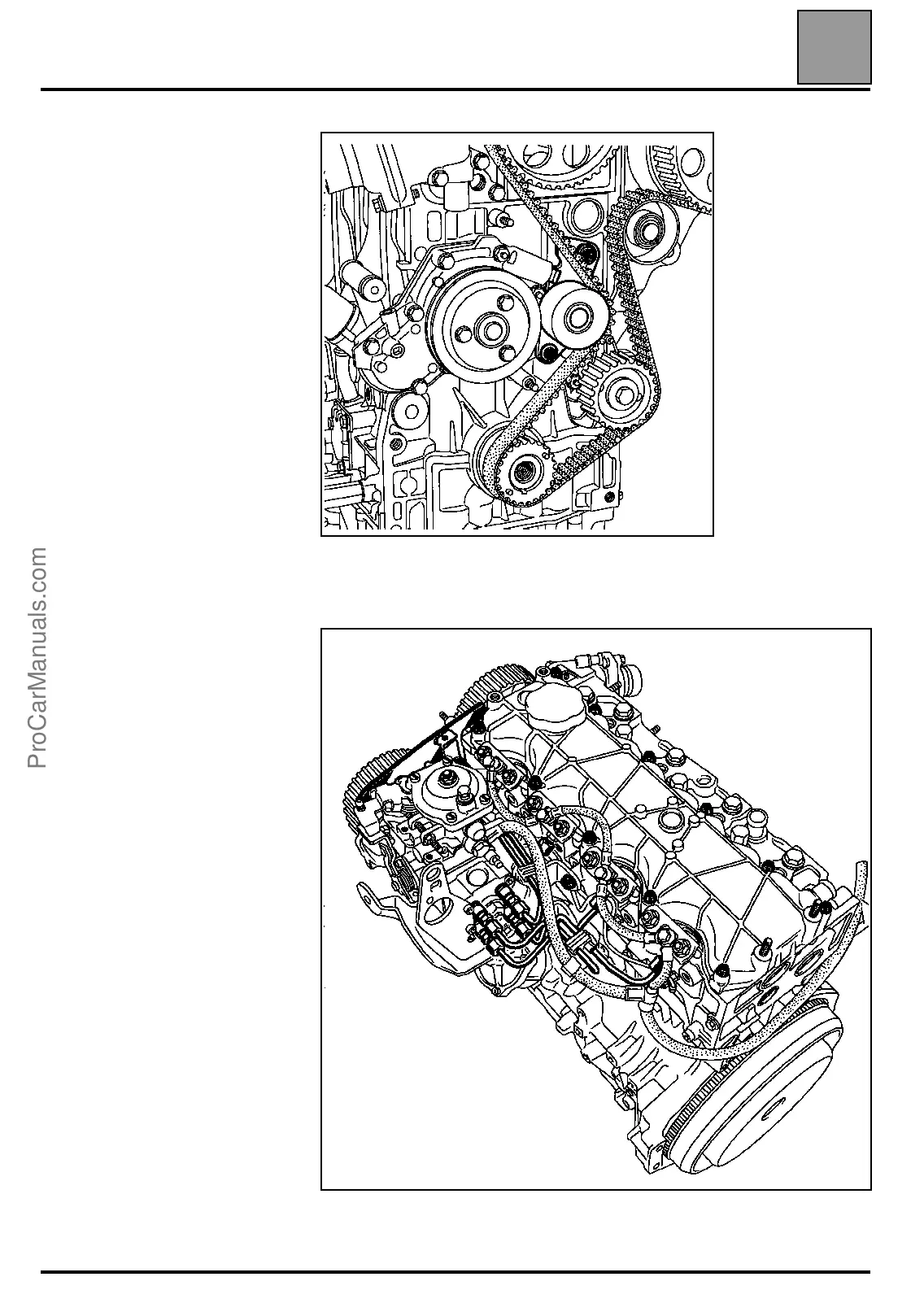 ProCarManuals.com