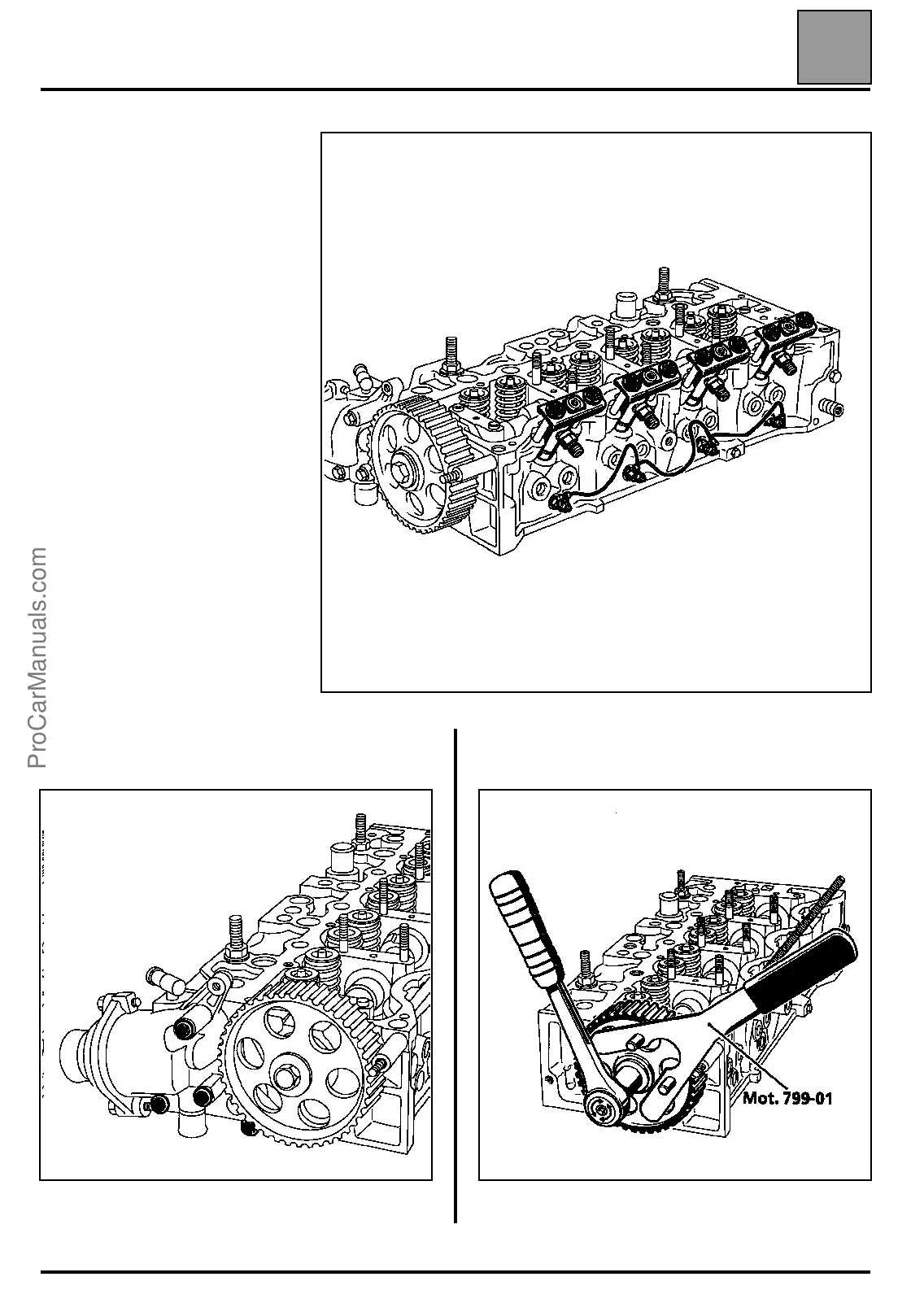 ProCarManuals.com

Mot. 799-01