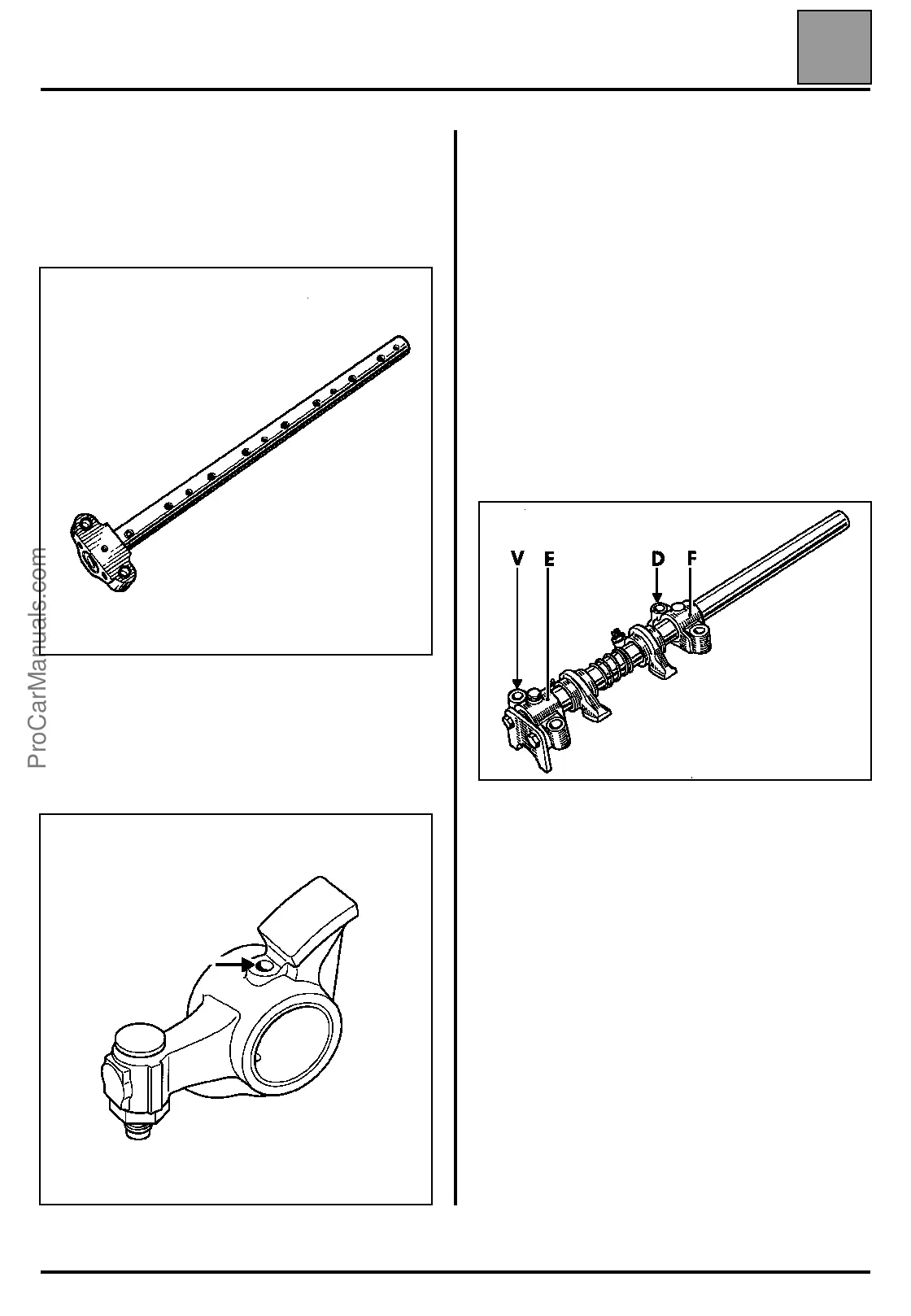 ProCarManuals.com

V E D F