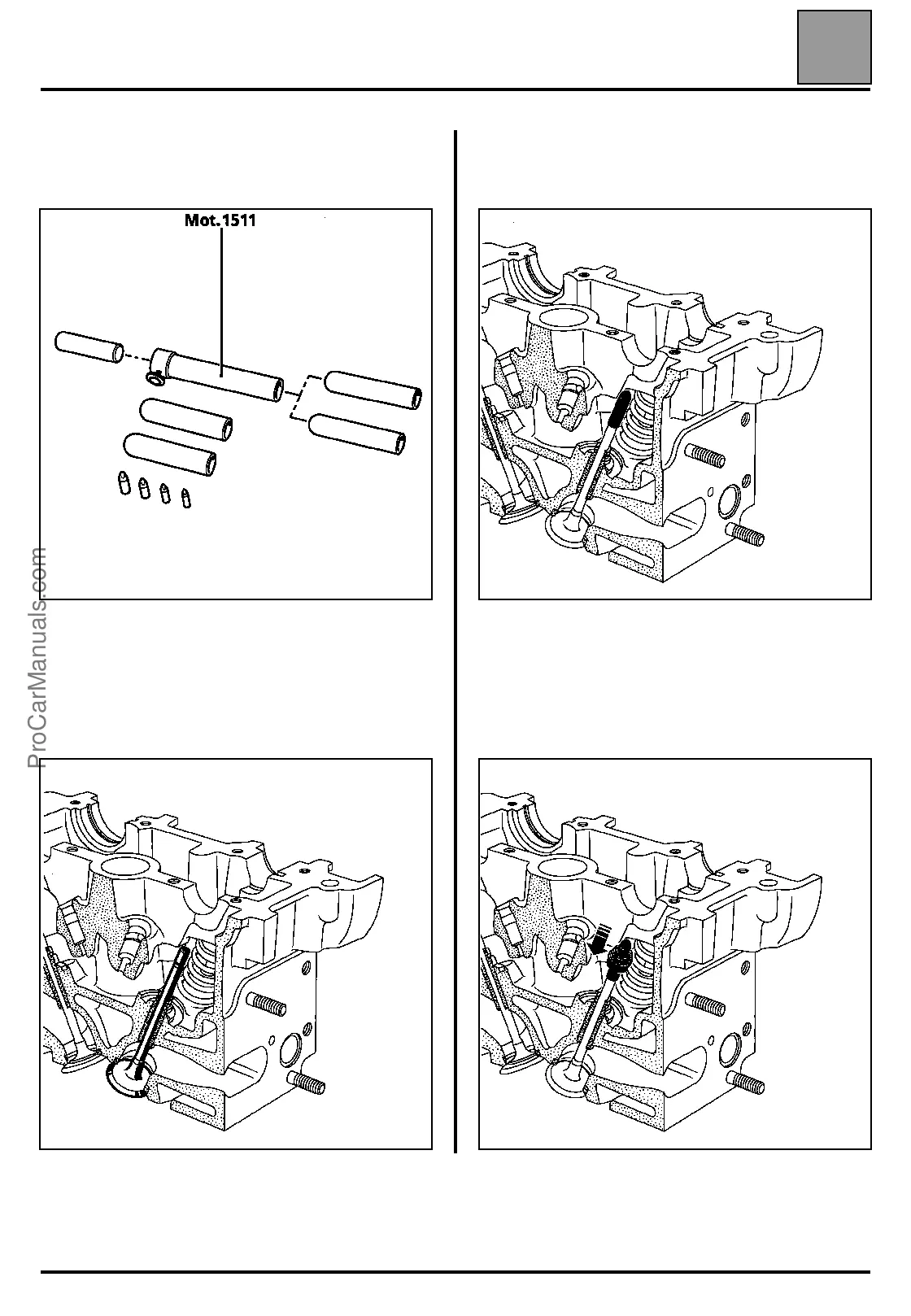 Mot. 1511

ProCarManuals.com