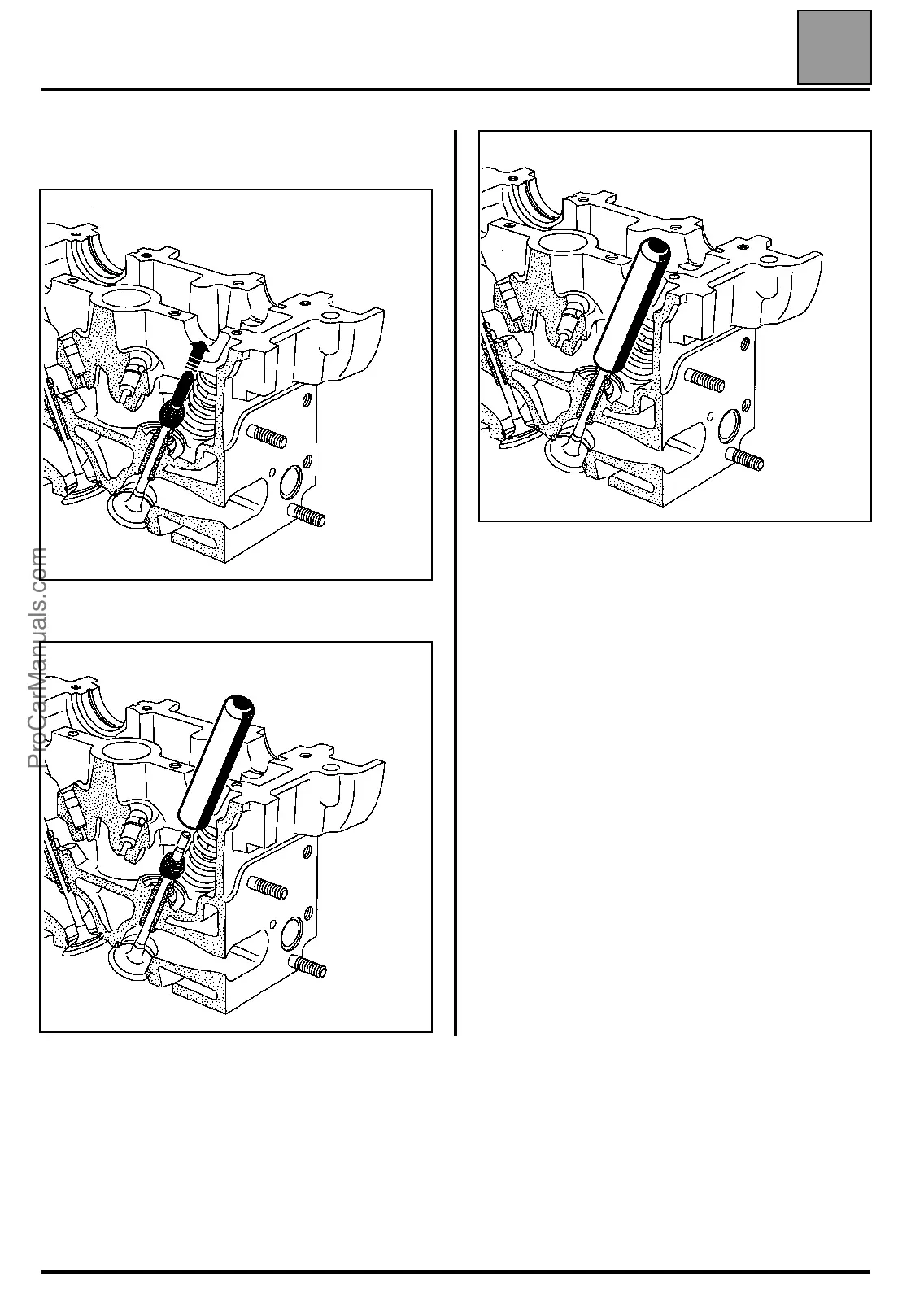 ProCarManuals.com