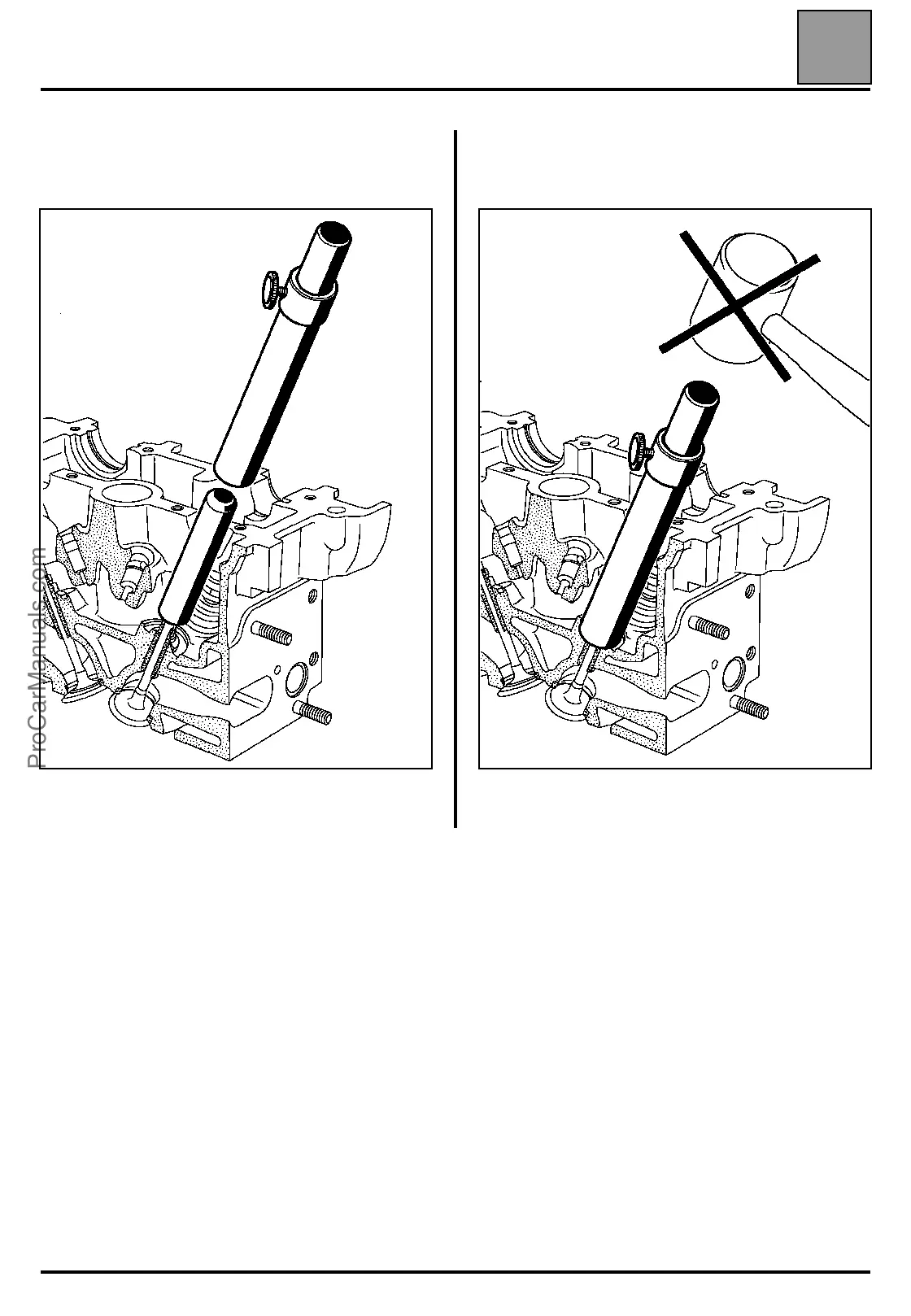 ProCarManuals.com