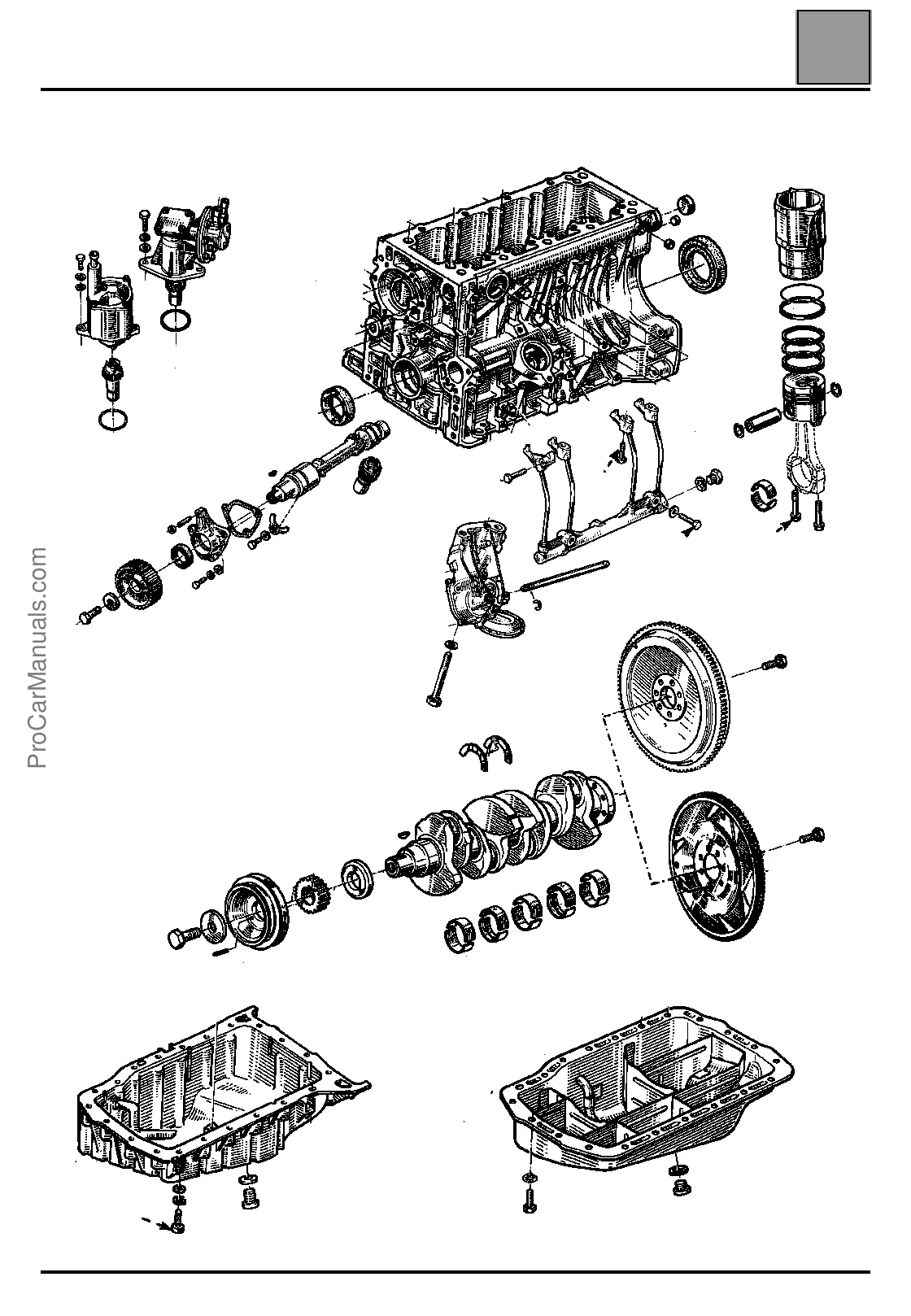 ProCarManuals.com