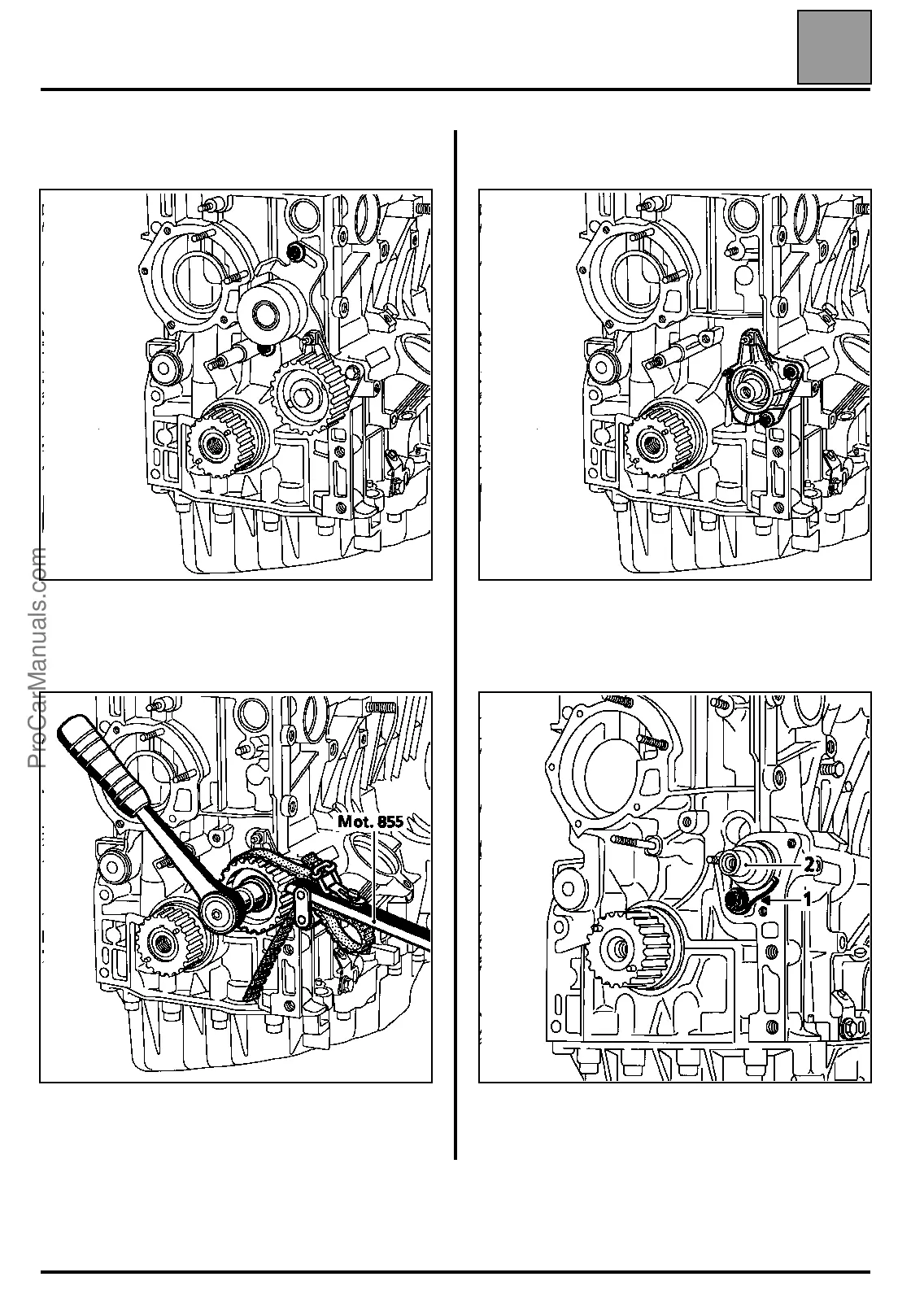 ProCarManuals.com

Mot. 855

2

1