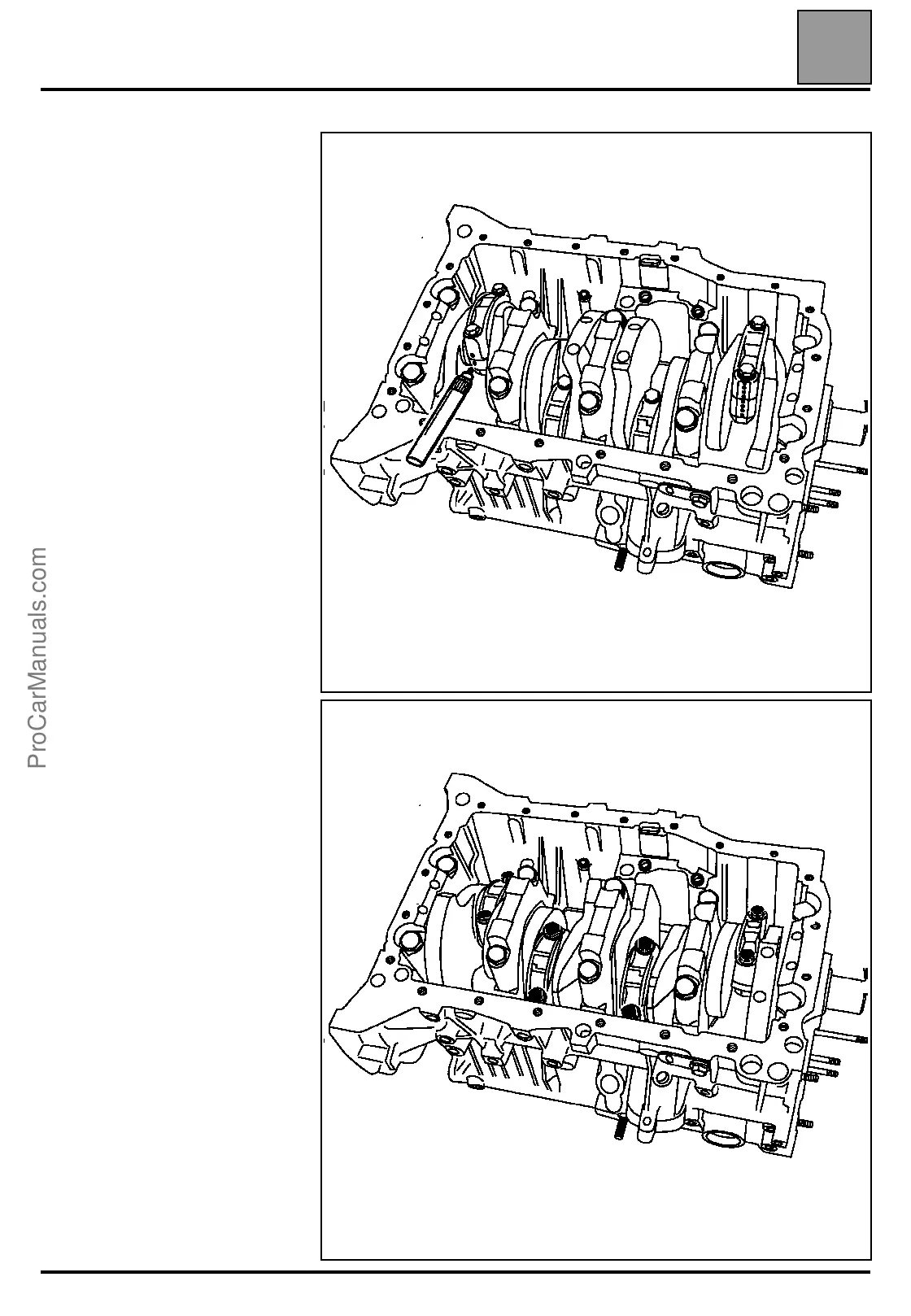 ProCarManuals.com