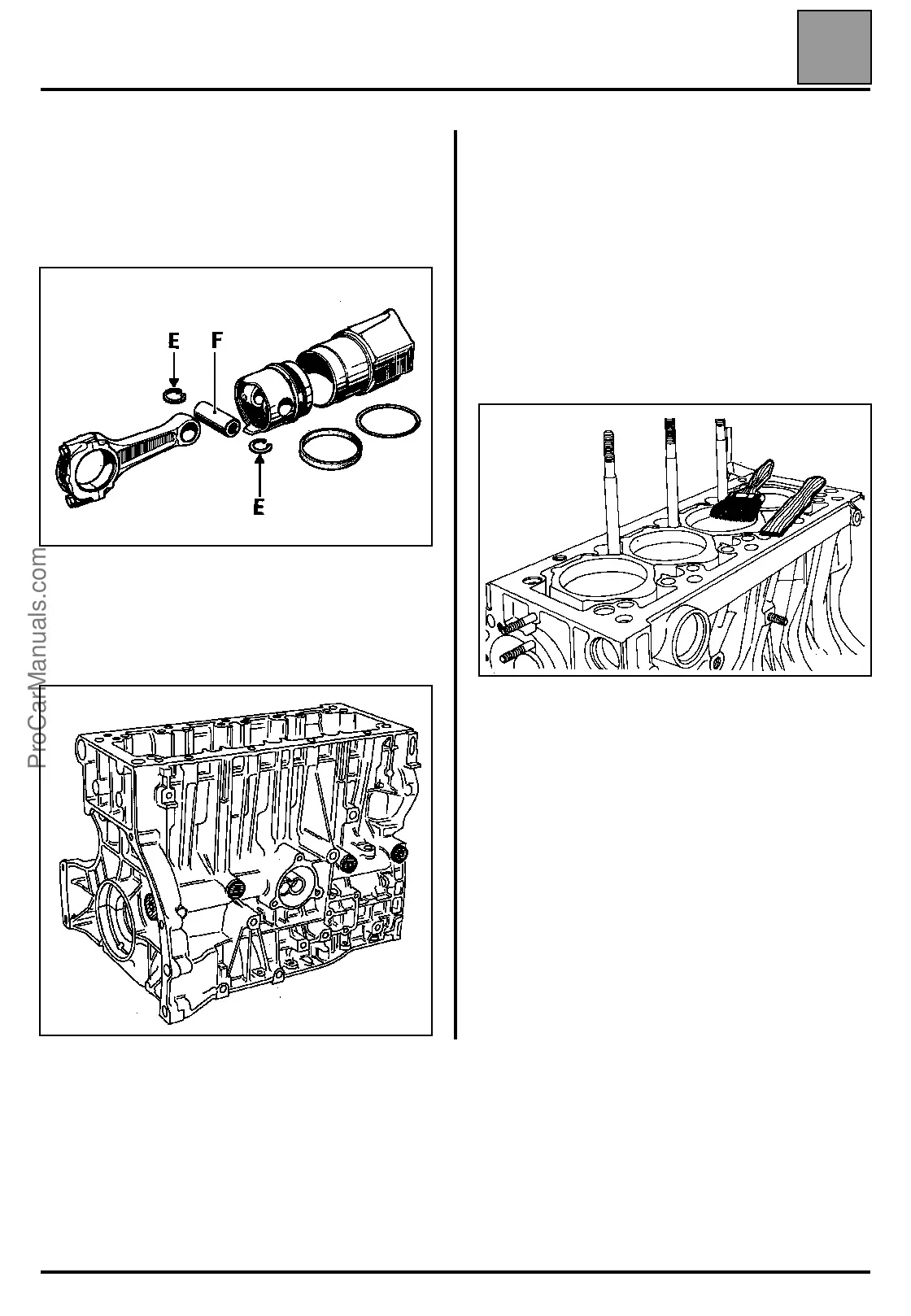 E

F

E

ProCarManuals.com