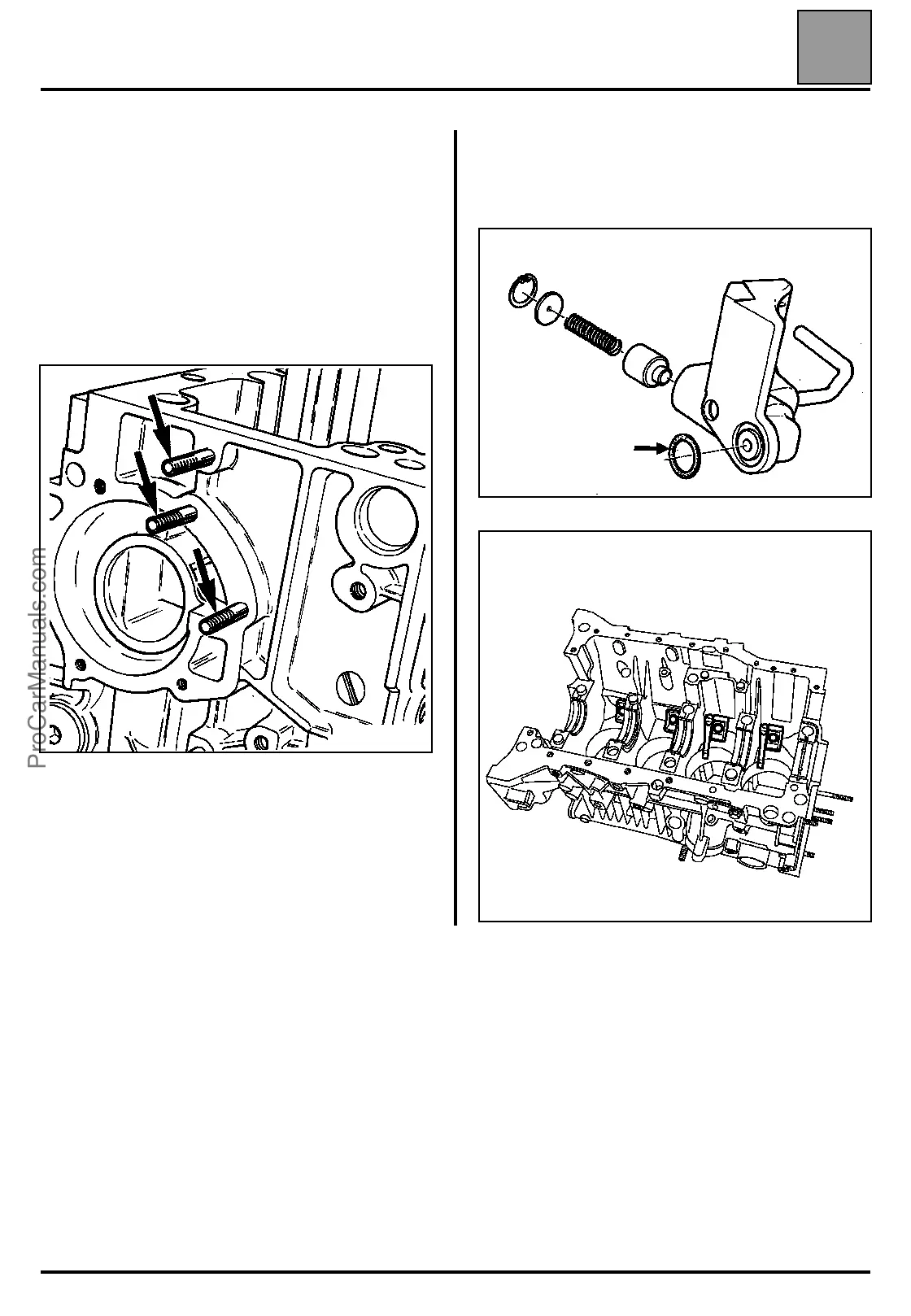 ProCarManuals.com