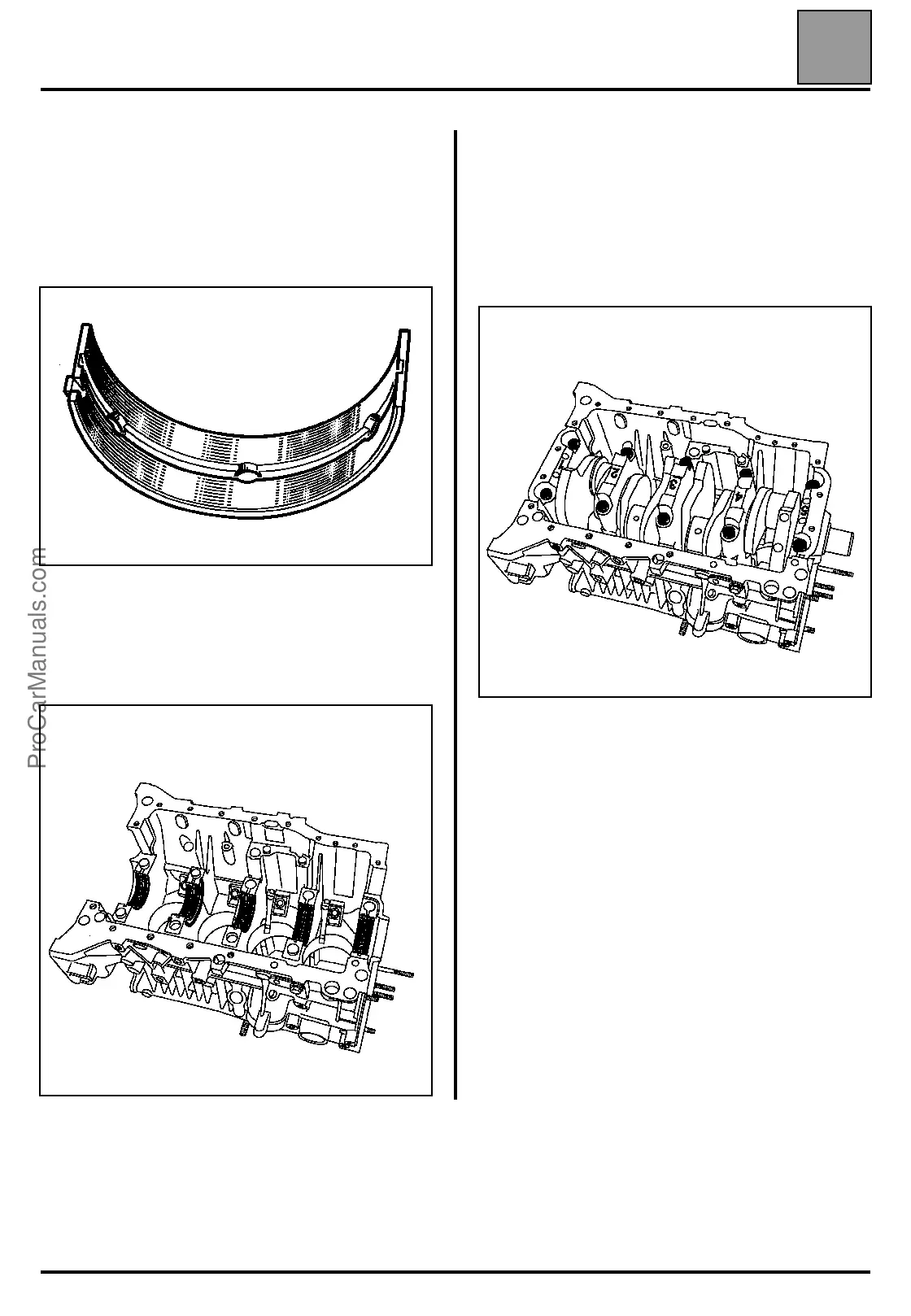 ProCarManuals.com