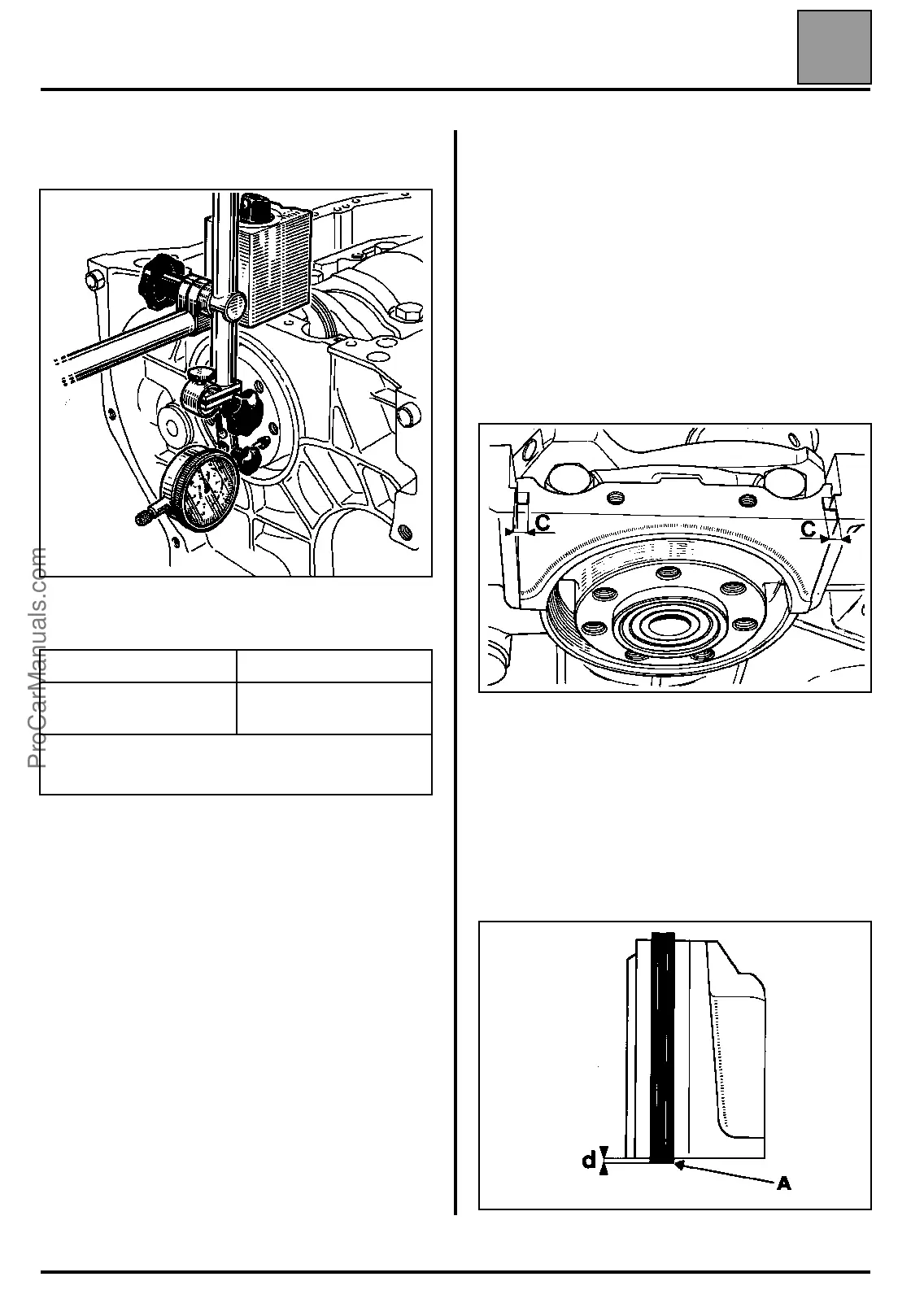 ProCarManuals.com

C

C

d

A