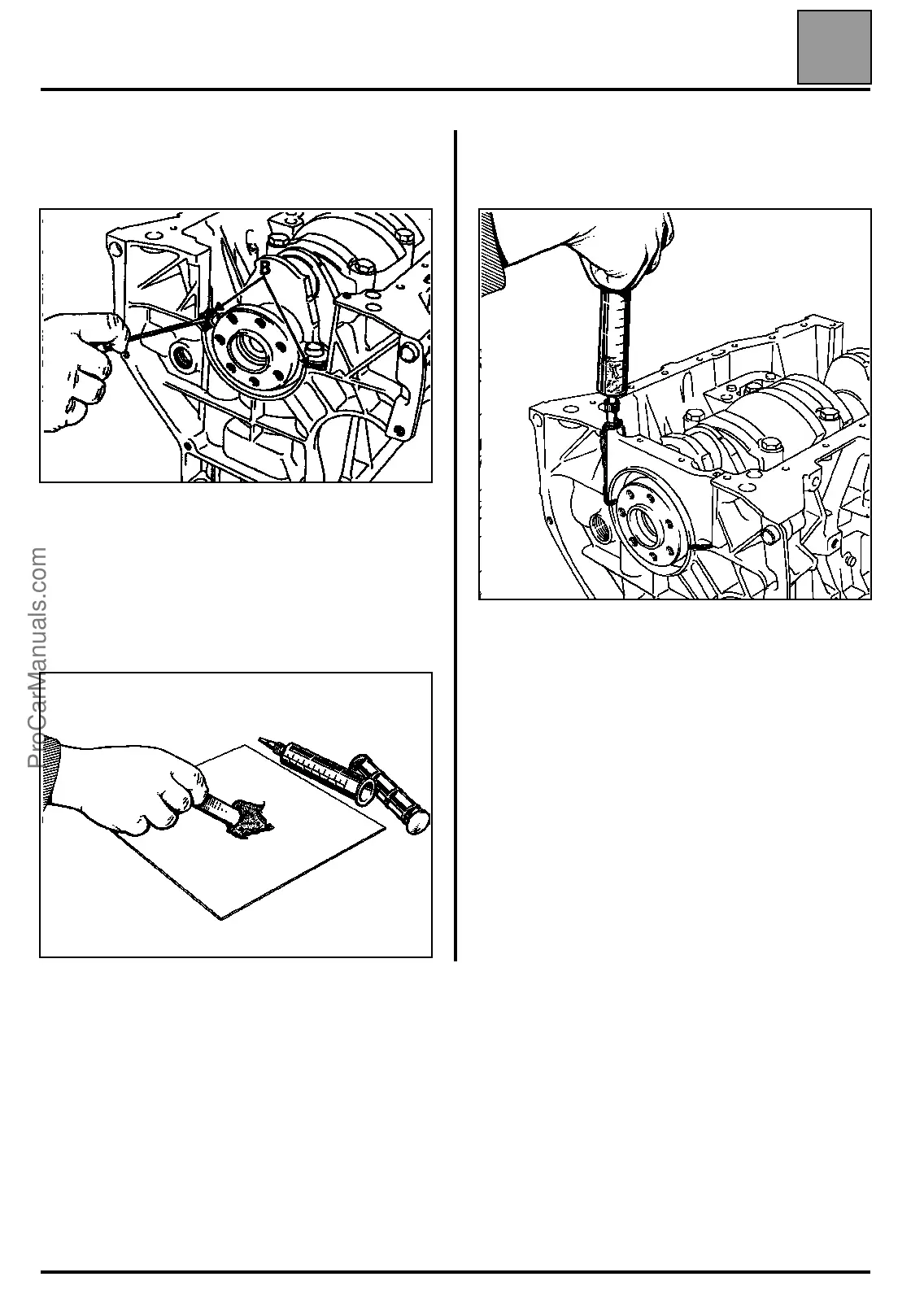 B

ProCarManuals.com