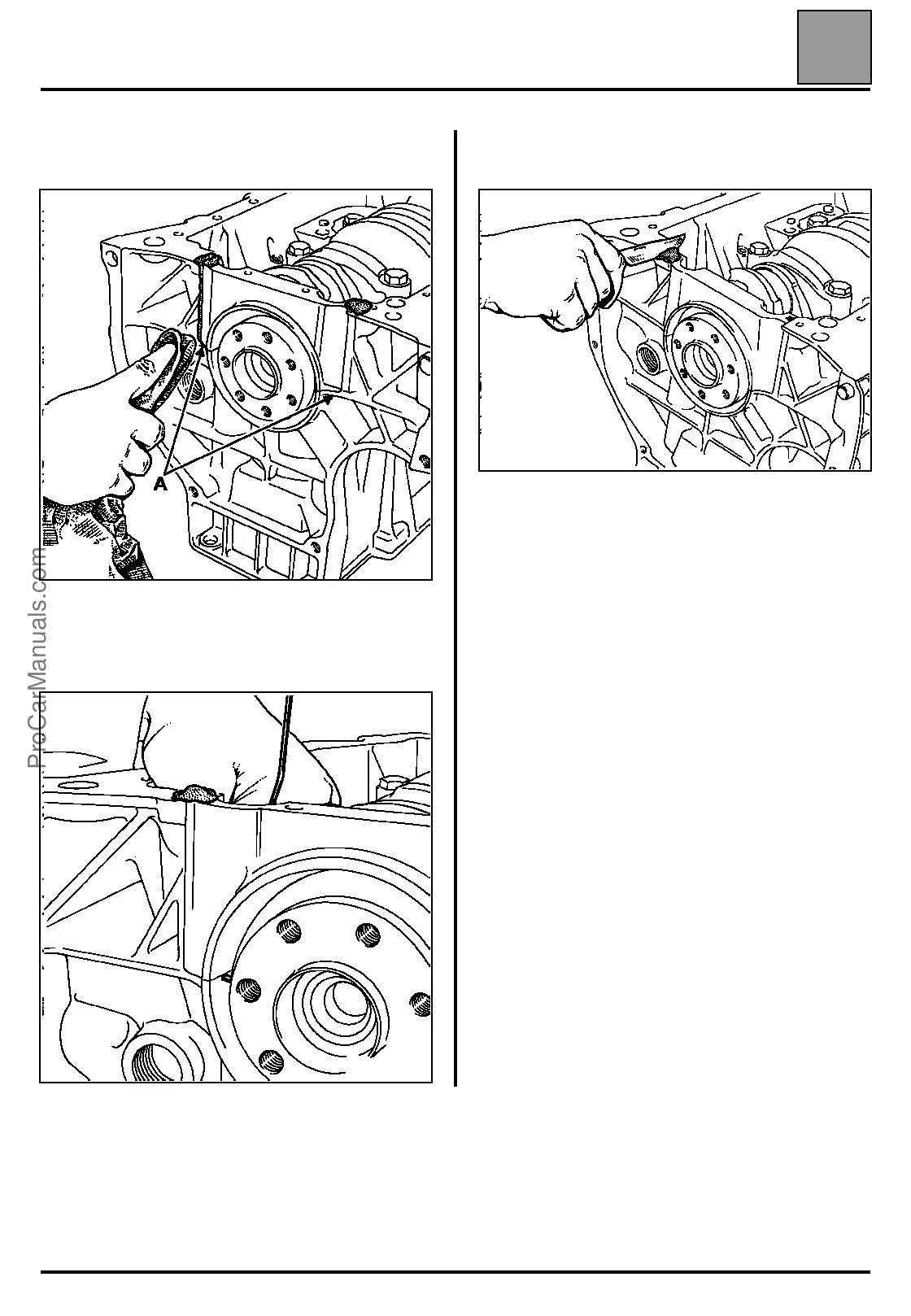 A

ProCarManuals.com