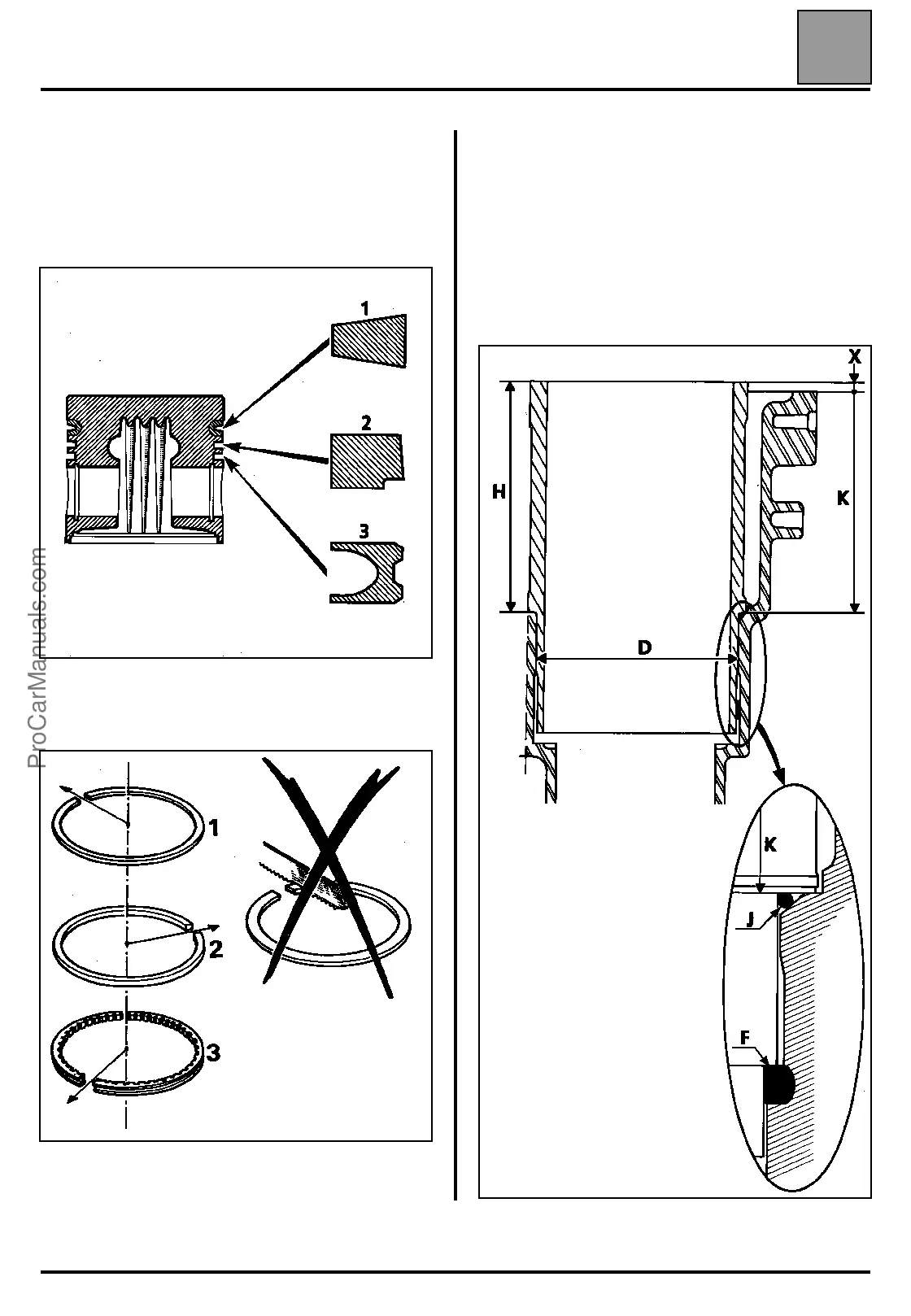 ProCarManuals.com

1

2

3

1

2

3

X

H

K

D

K

J

F