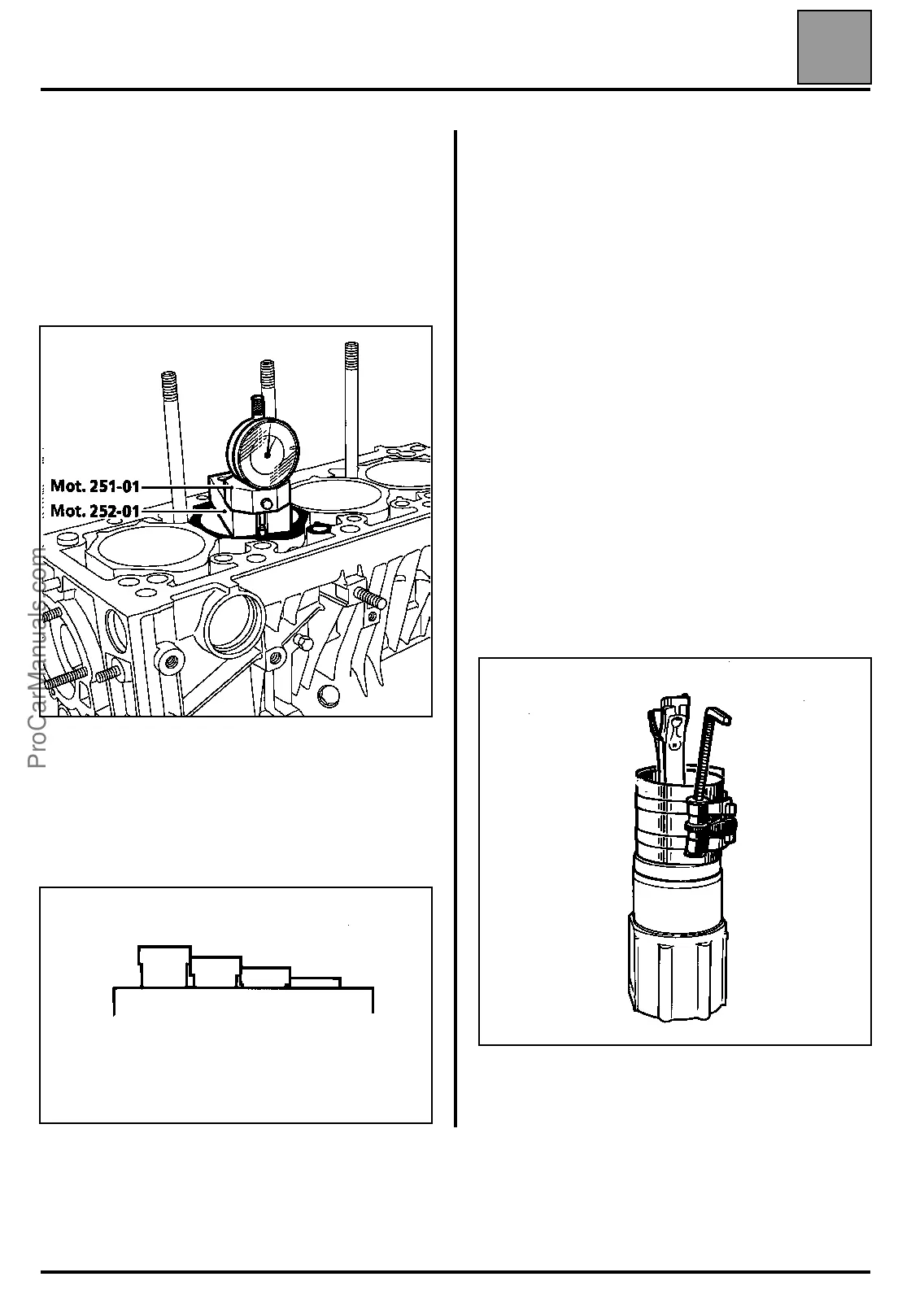 Mot. 251-01
Mot. 252-01

ProCarManuals.com