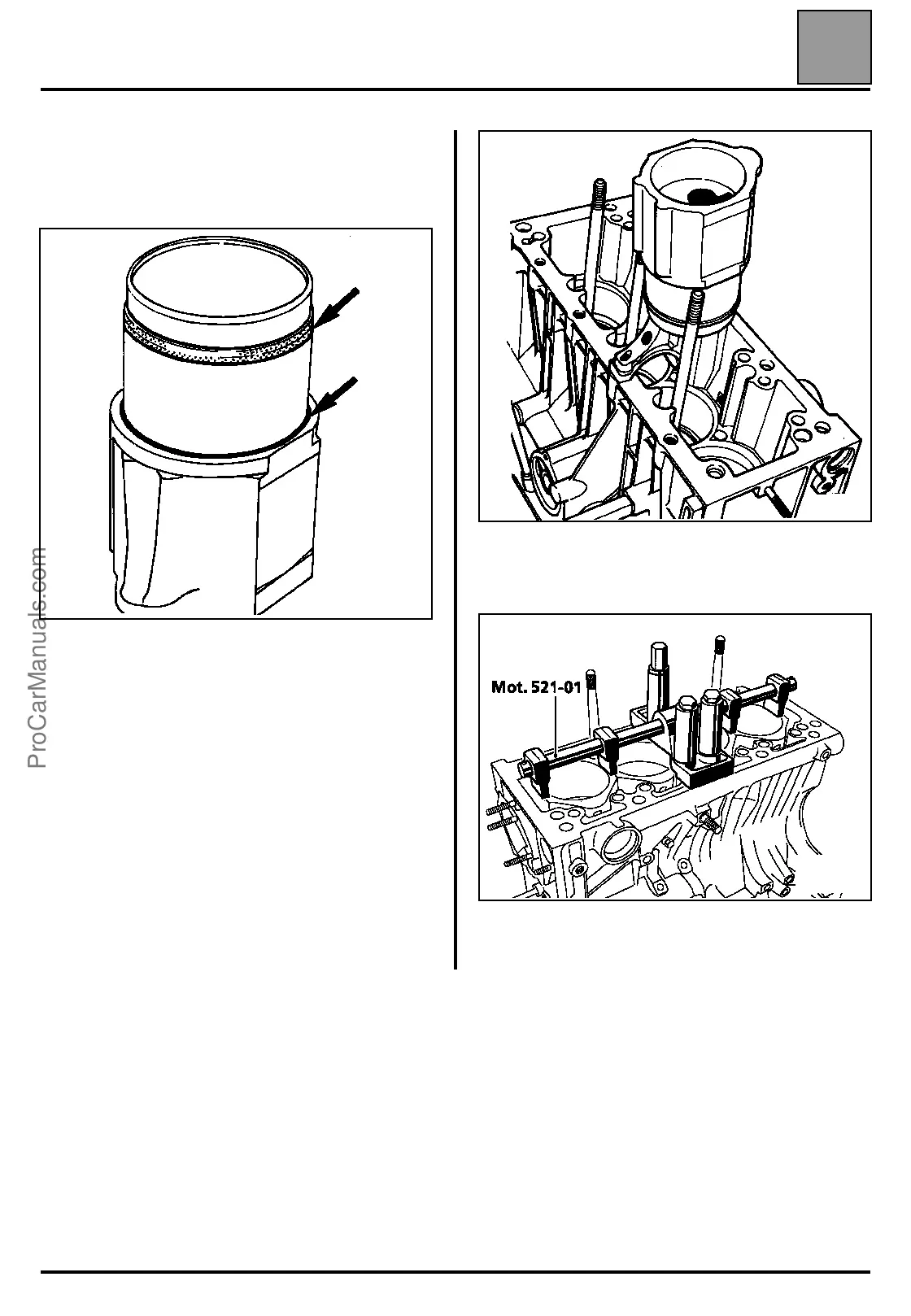 ProCarManuals.com

Mot. 521-01