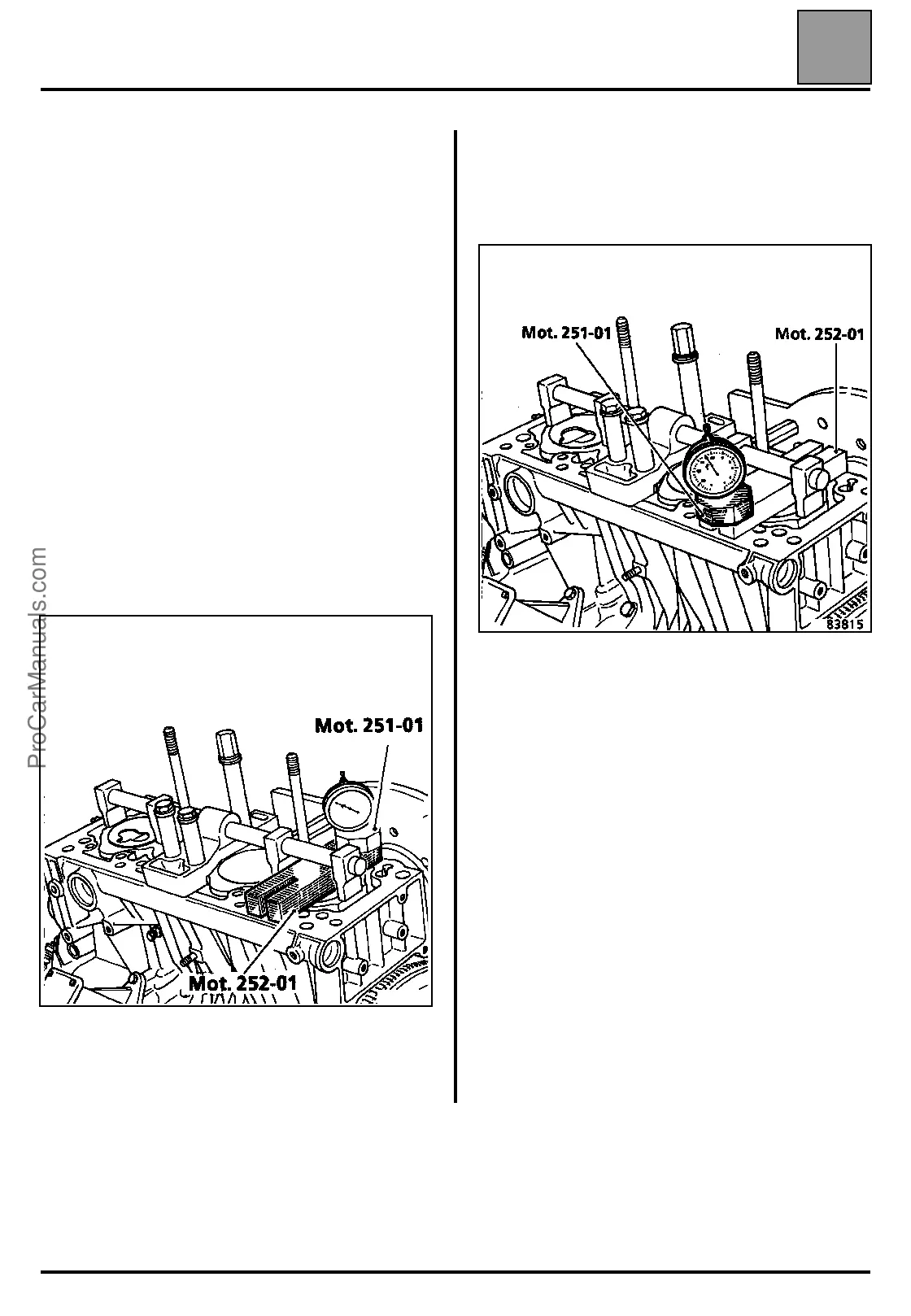 ProCarManuals.com

Mot. 251-01

Mot. 252-01

Mot. 251-01

Mot. 252-01

83815