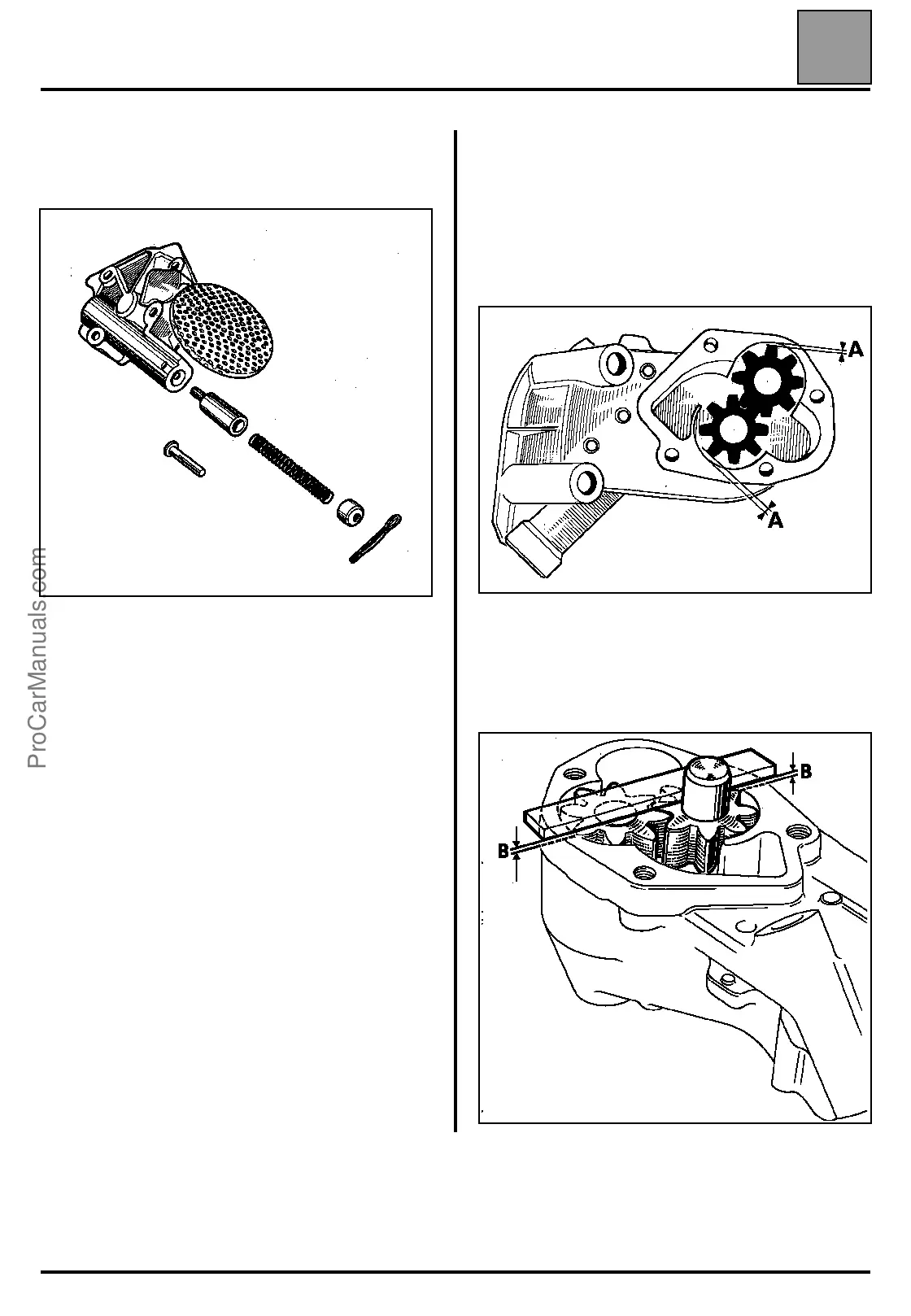 ProCarManuals.com

A

A

B

B