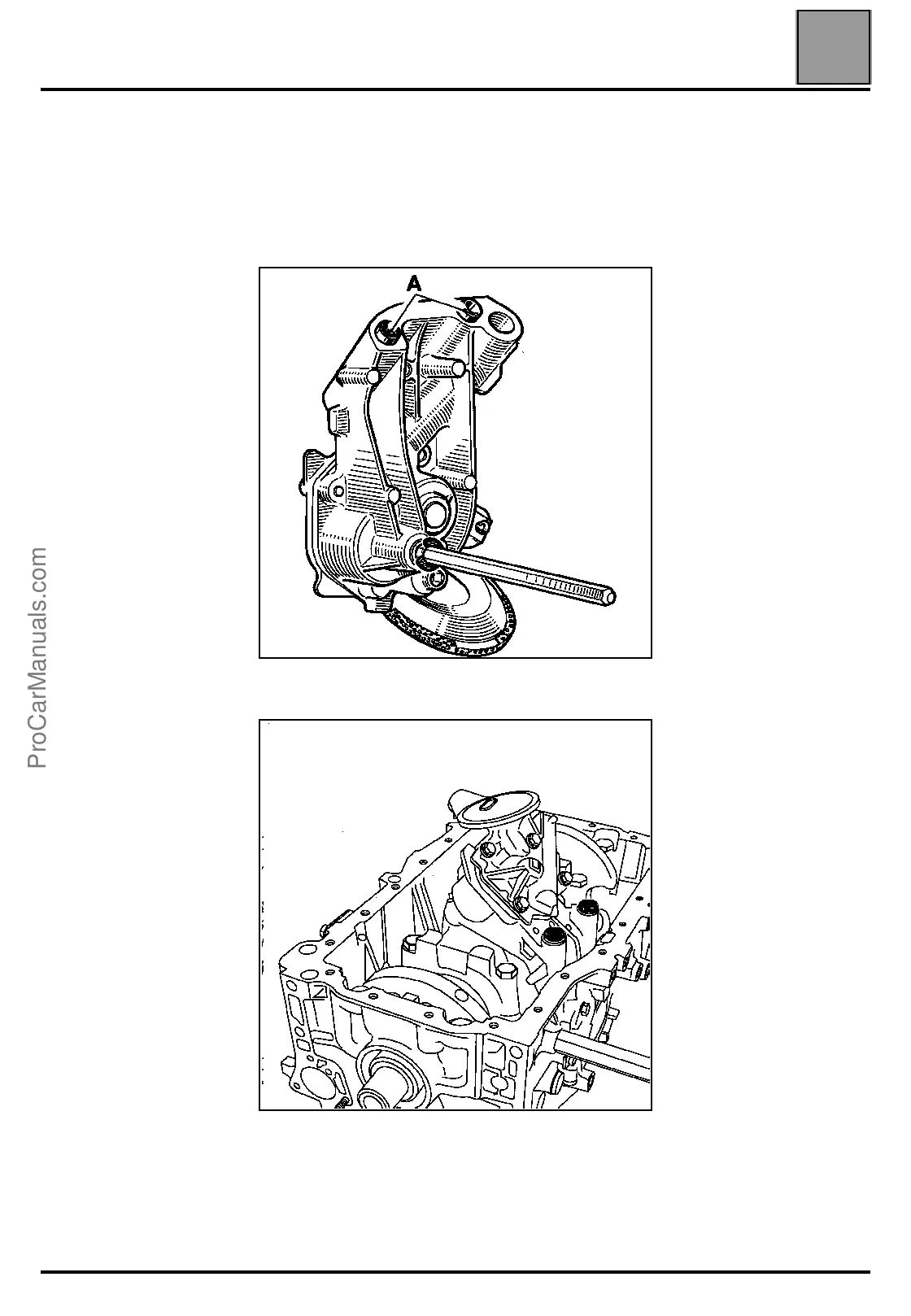 A

ProCarManuals.com