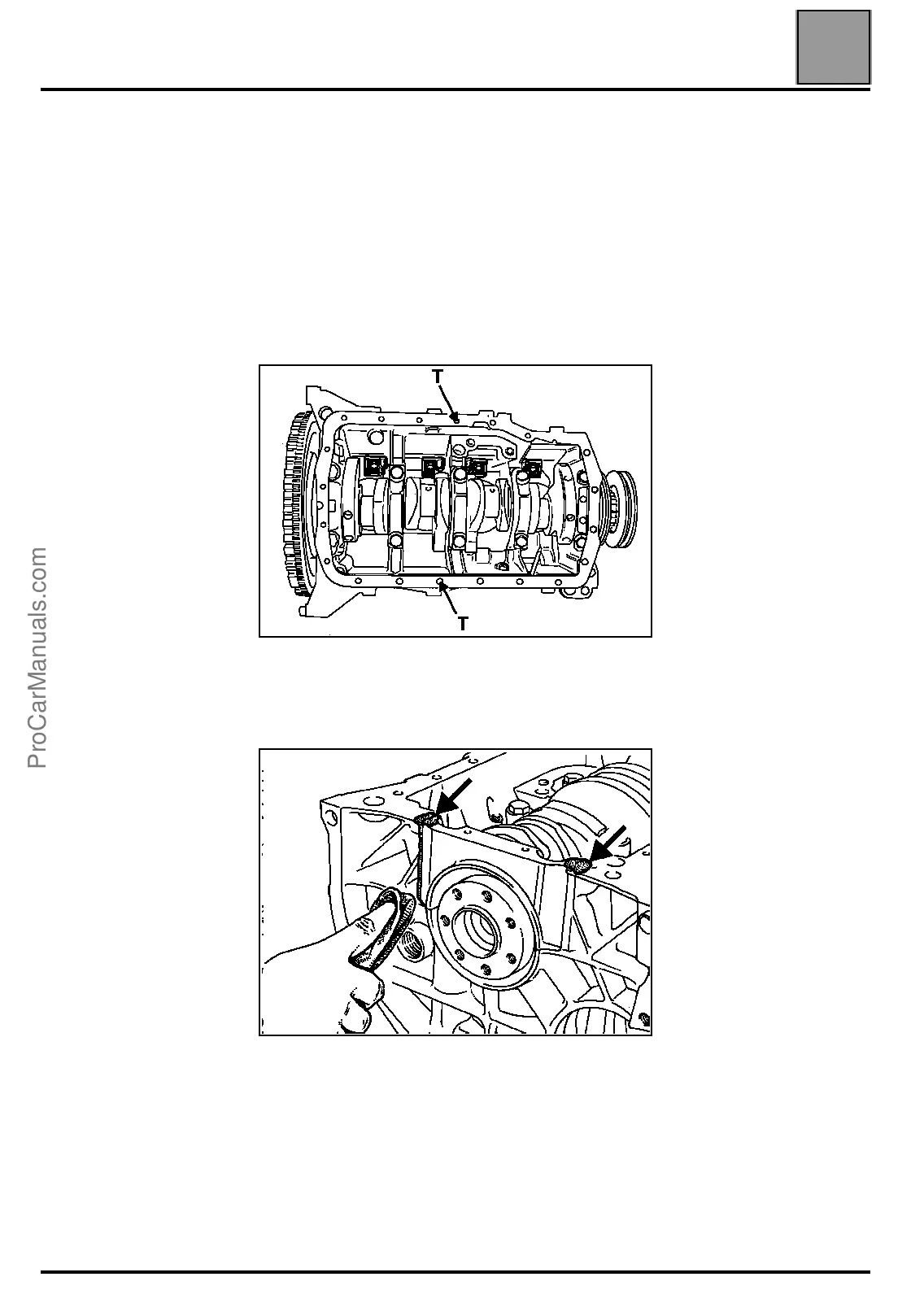 ProCarManuals.com

T

T