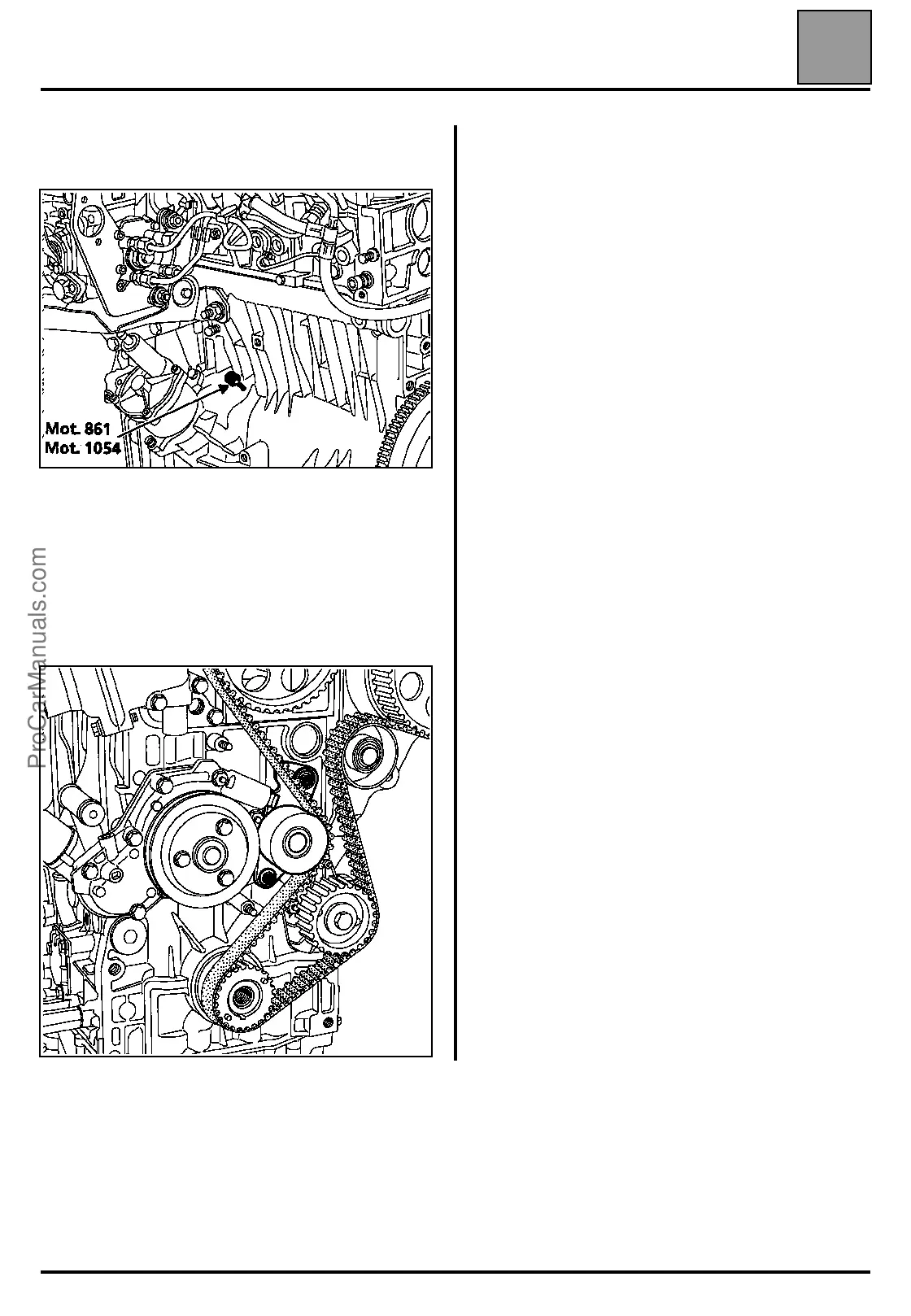 Mot. 861
Mot. 1054

ProCarManuals.com