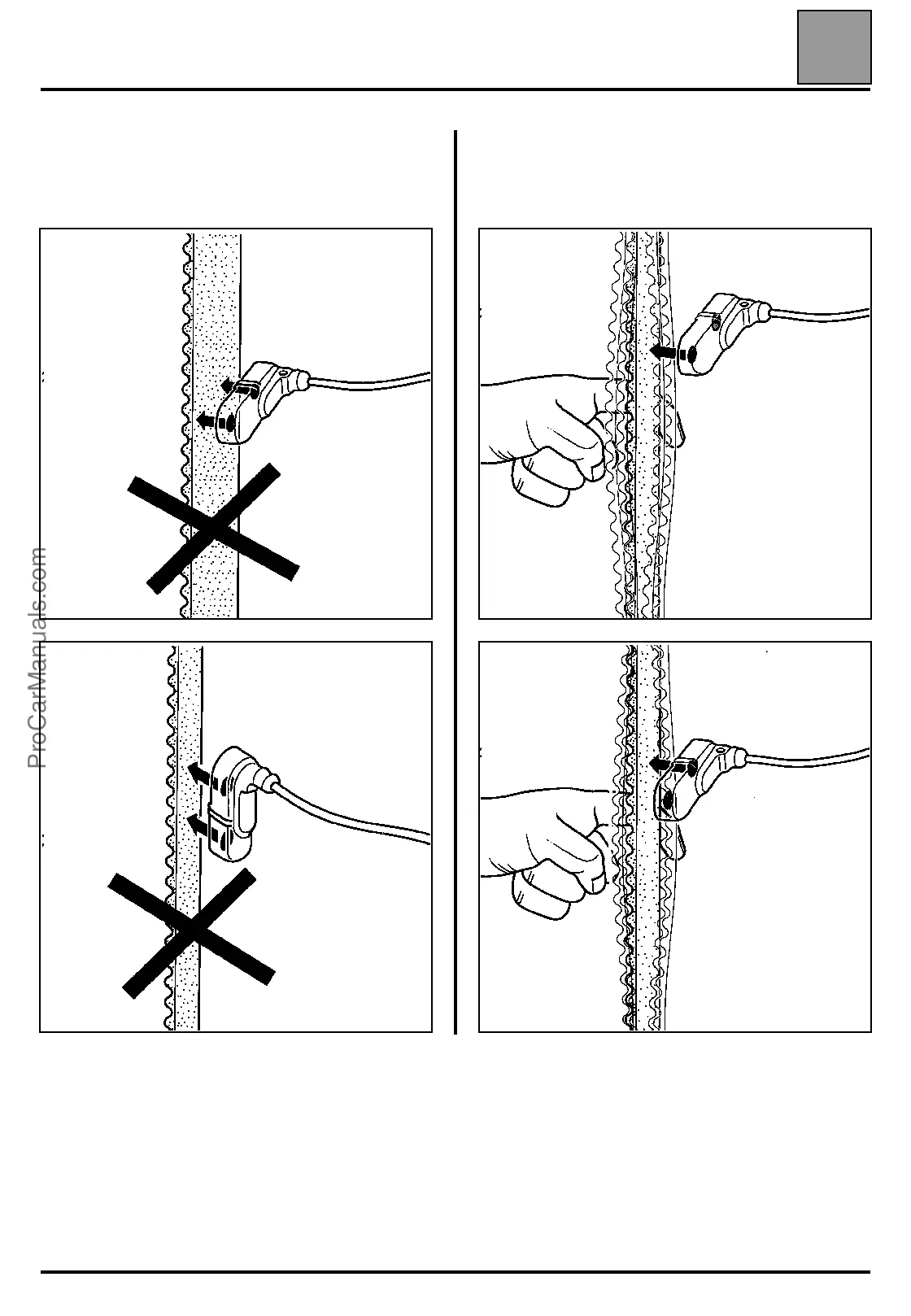 ProCarManuals.com