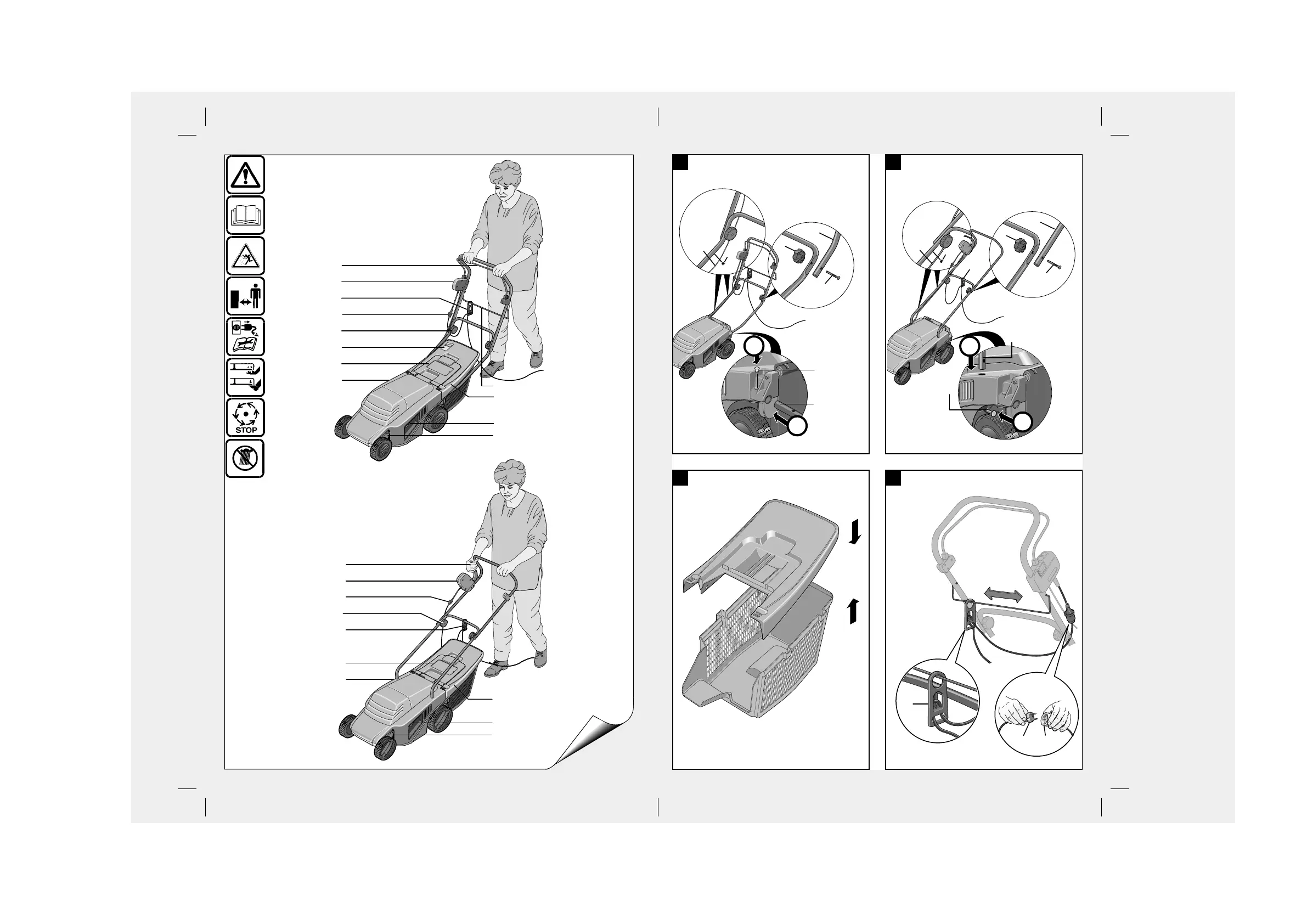 STOP