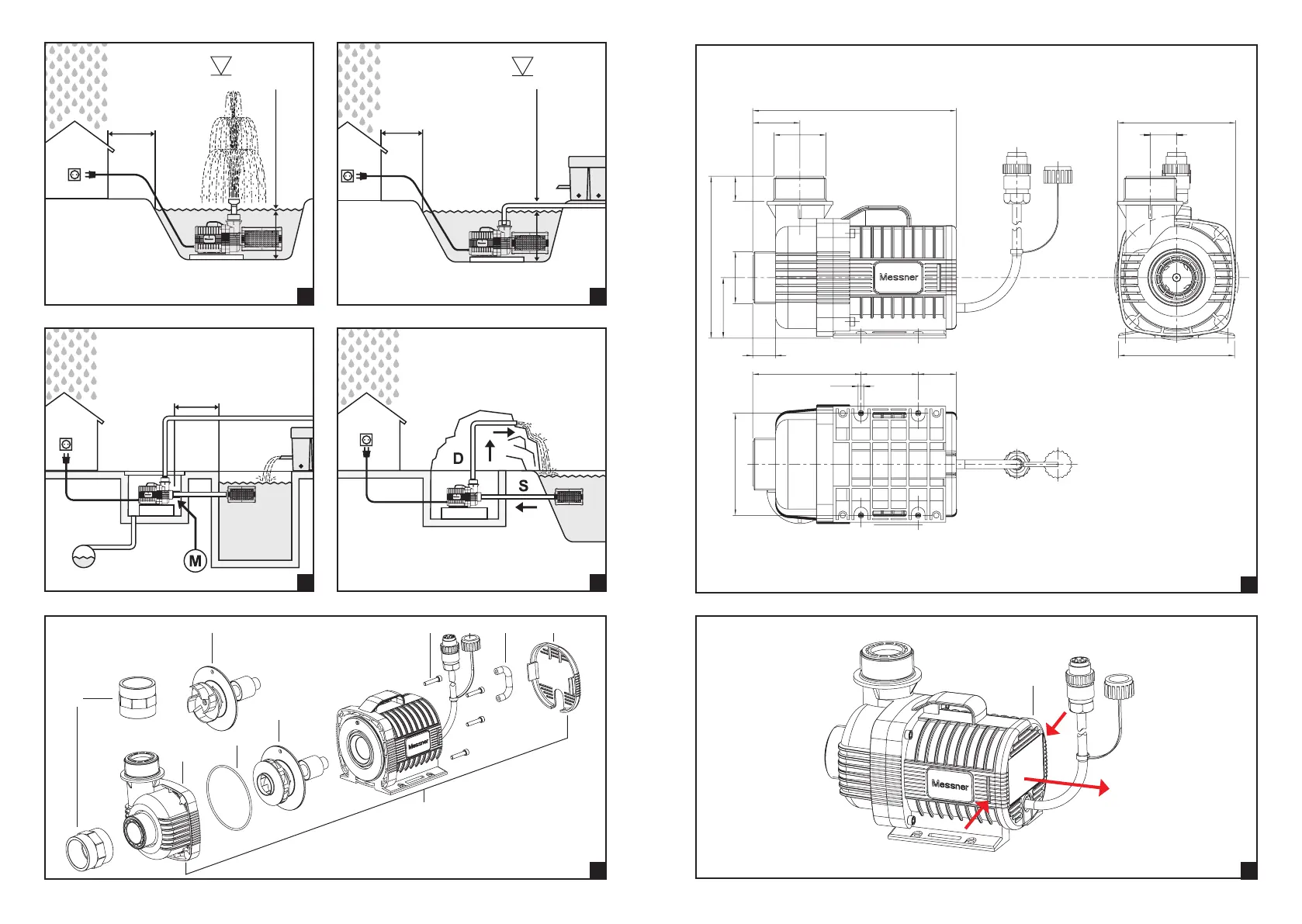 M

D

S

Messner

Messner

Messner