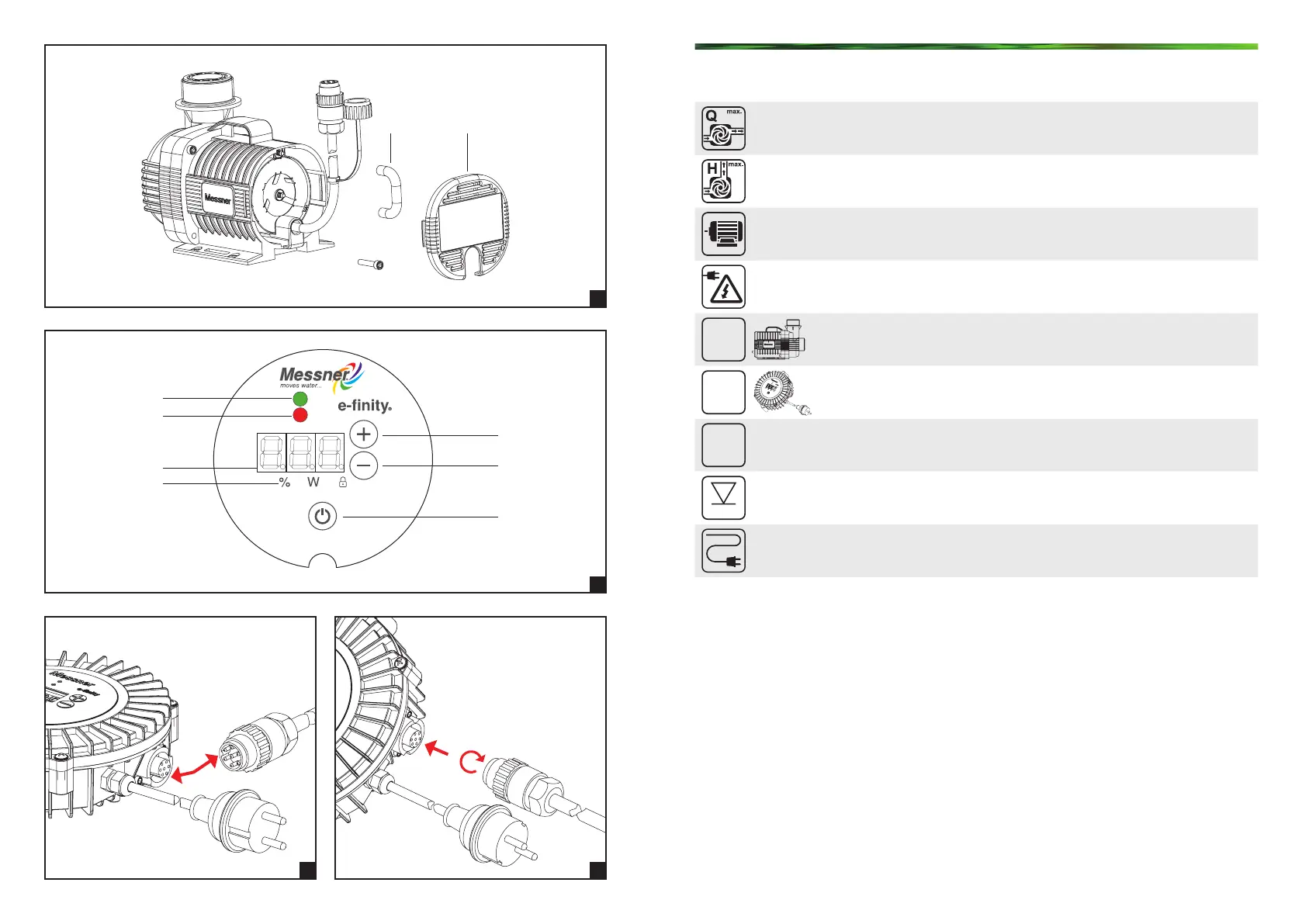 Messner

Messner
moves water...
e-finity.
%
W

Q max.

H max.