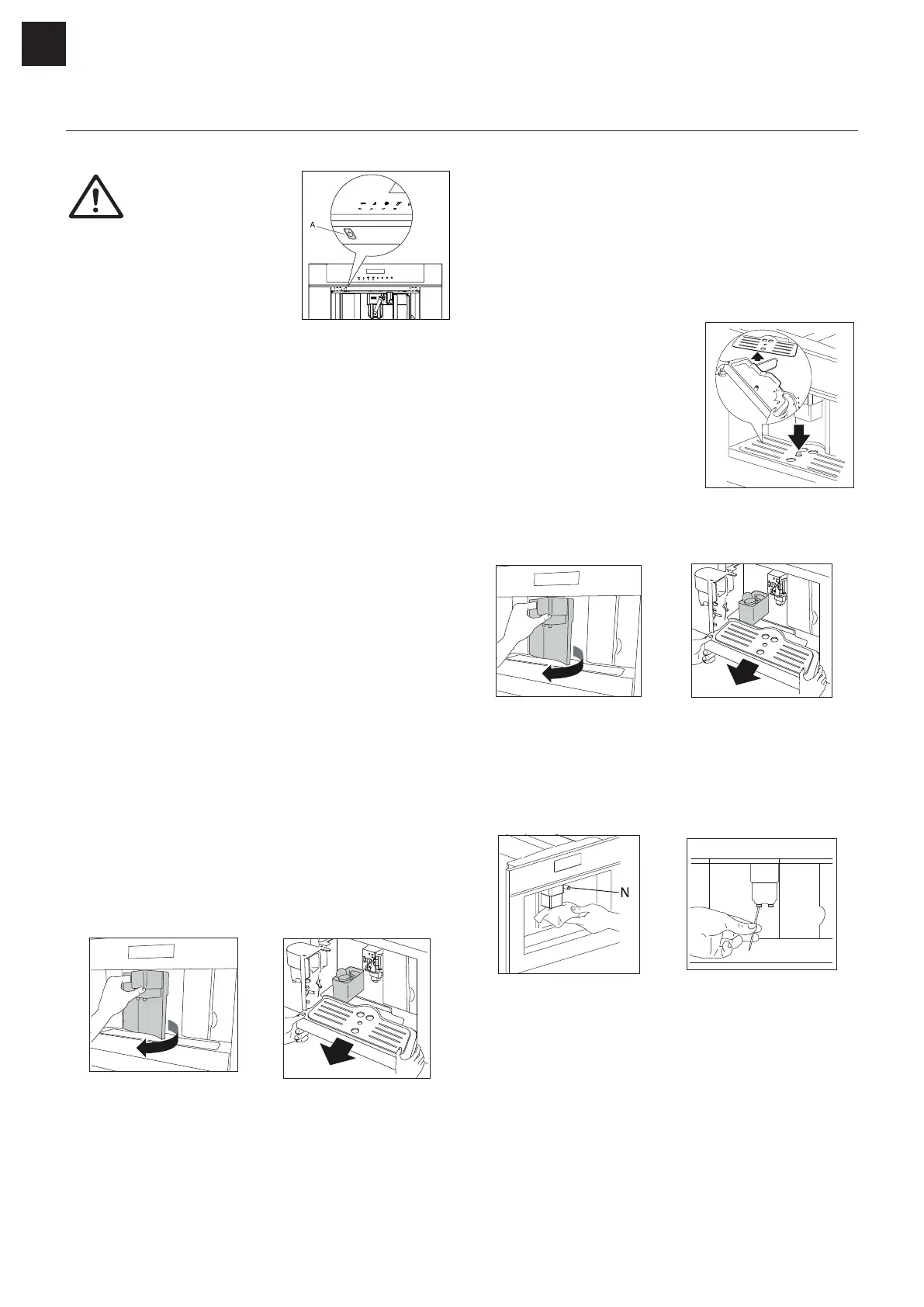 A

N